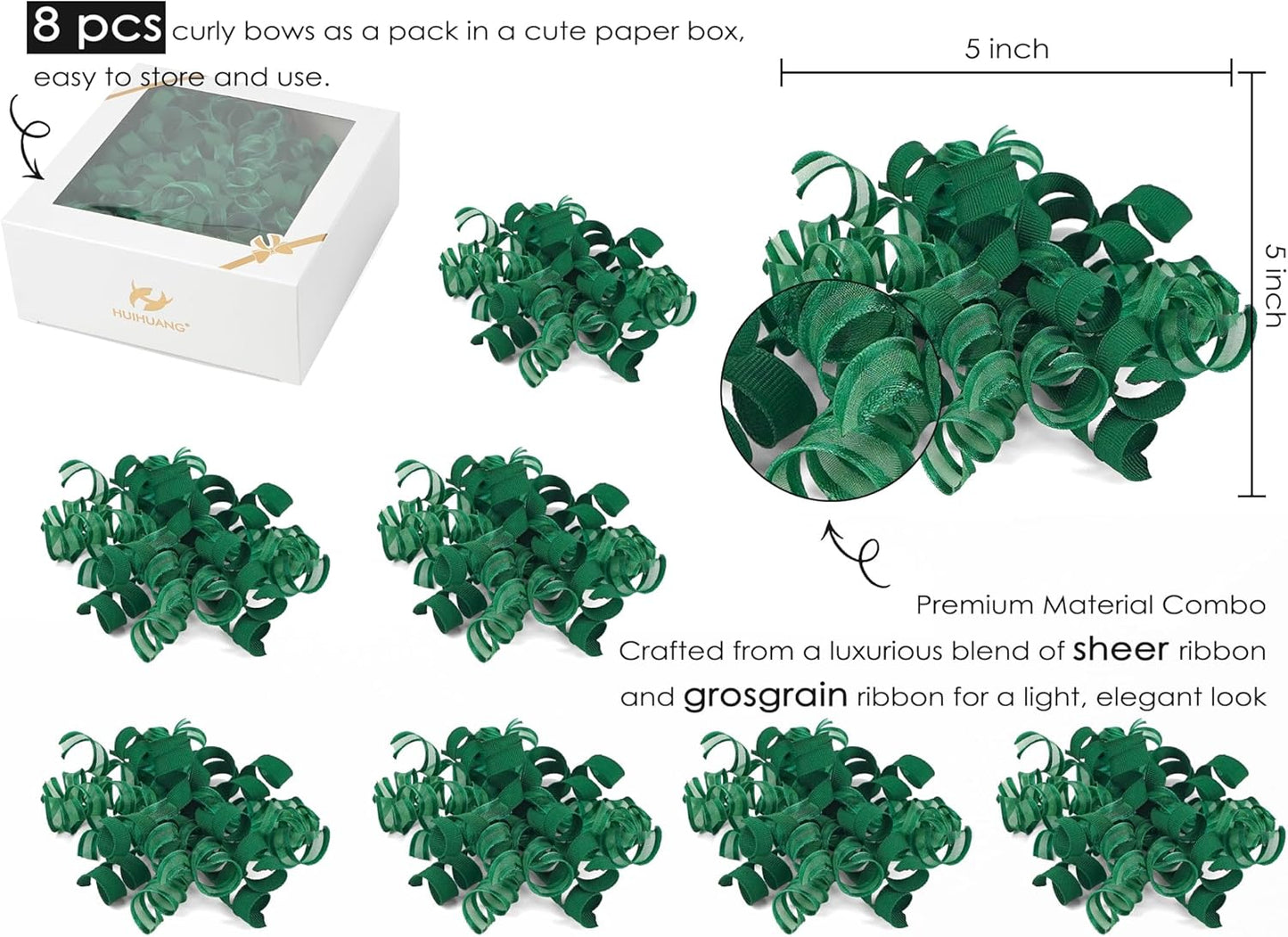 8 pcs curly bows as a pack in a cute paper box, easy to store and use.

HUIHUANG®

5 inch

5 inch

Premium Material Combo

Crafted from a luxurious blend of sheer ribbon and grosgrain ribbon for a light, elegant look