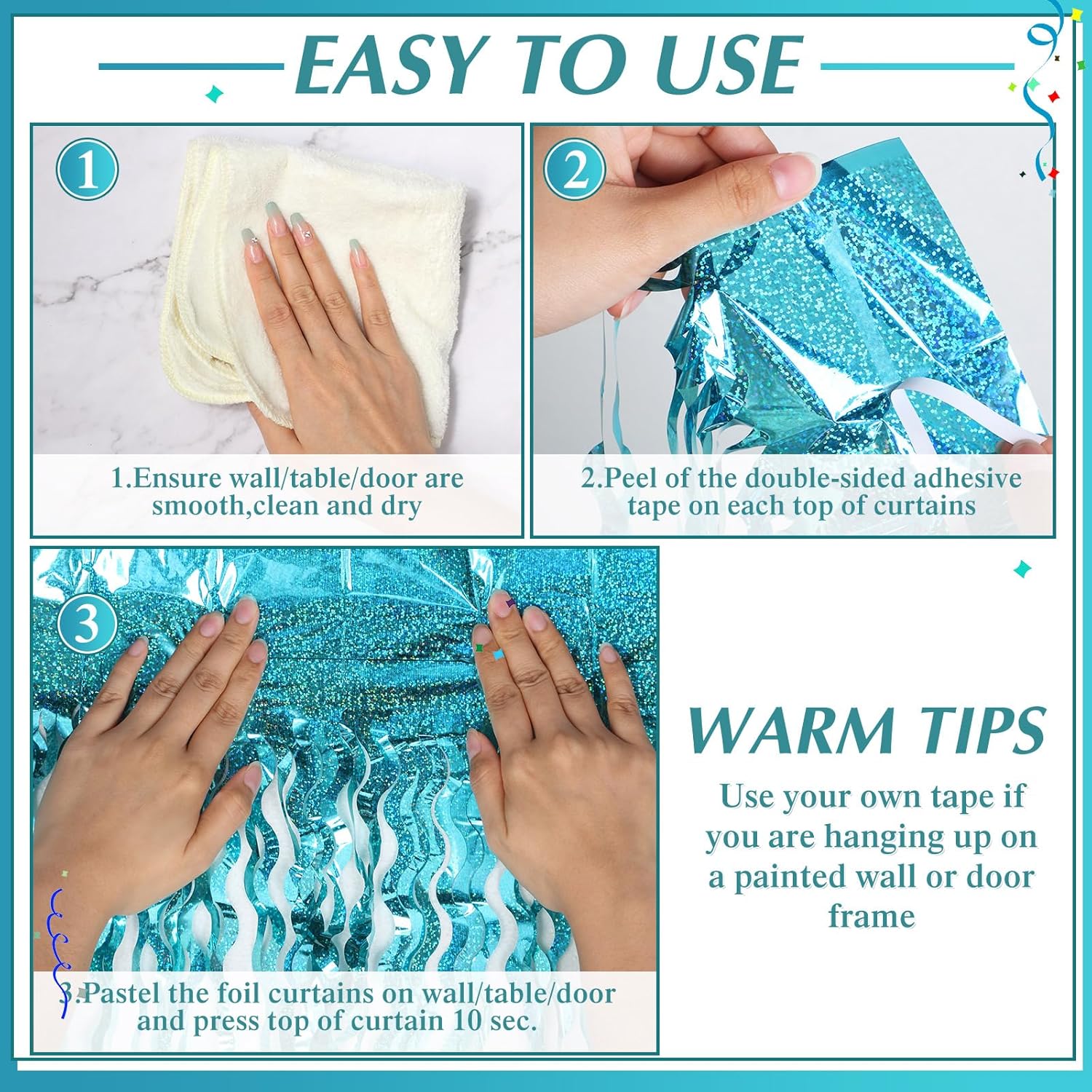 EASY TO USE

1

1.Ensure wall/table/door are smooth,clean and dry

2

2.Peel of the double-sided adhesive tape on each top of curtains

3

3.Pastel the foil curtains on wall/table/door and press top of curtain 10 sec.

WARM TIPS

Use your own tape if you are hanging up on a painted wall or door frame