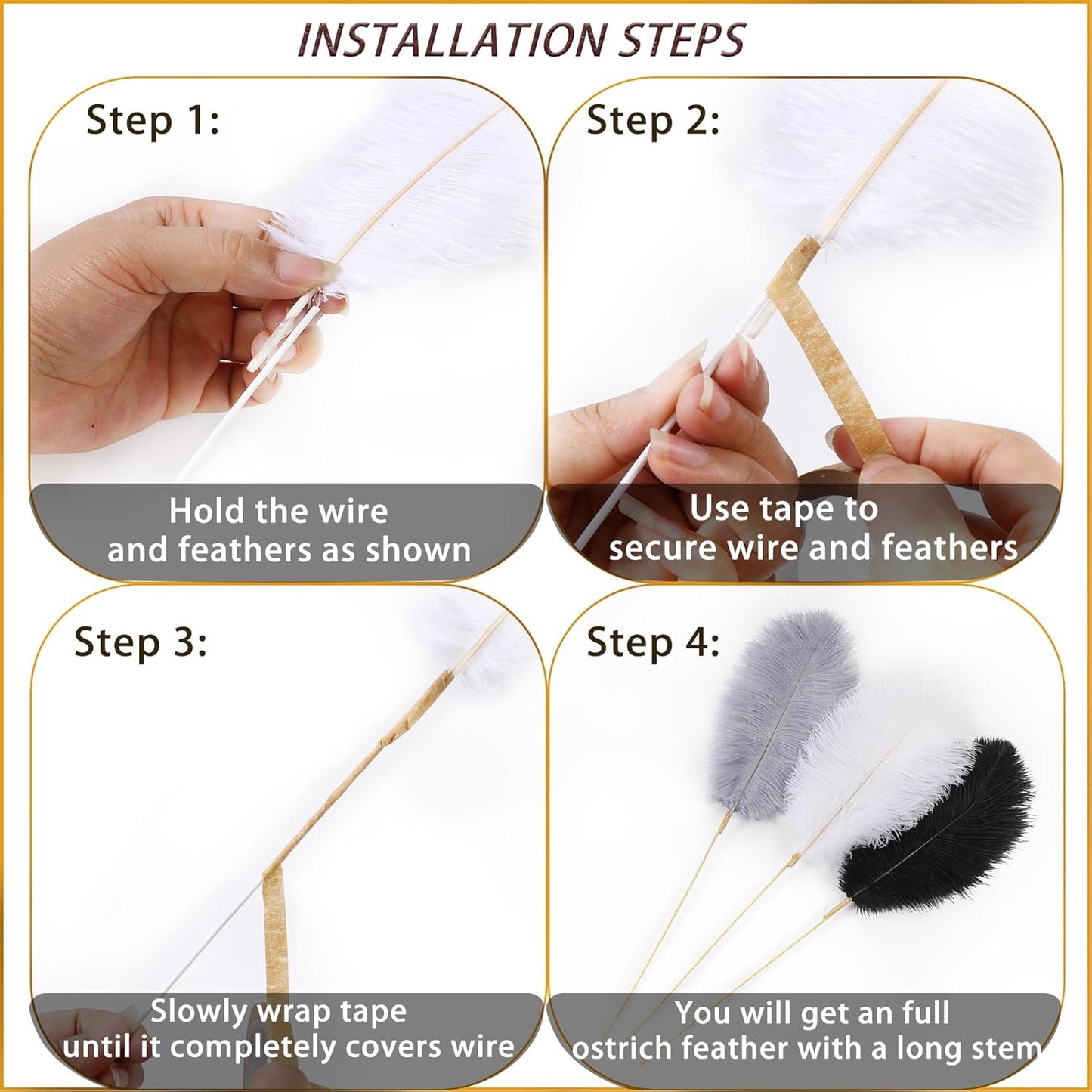 INSTALLATION STEPS

Step 1:

Hold the wire and feathers as shown

Step 2:

Use tape to secure wire and feathers

Step 3:

Slowly wrap tape until it completely covers wire

Step 4:

You will get an full ostrich feather with a long stem