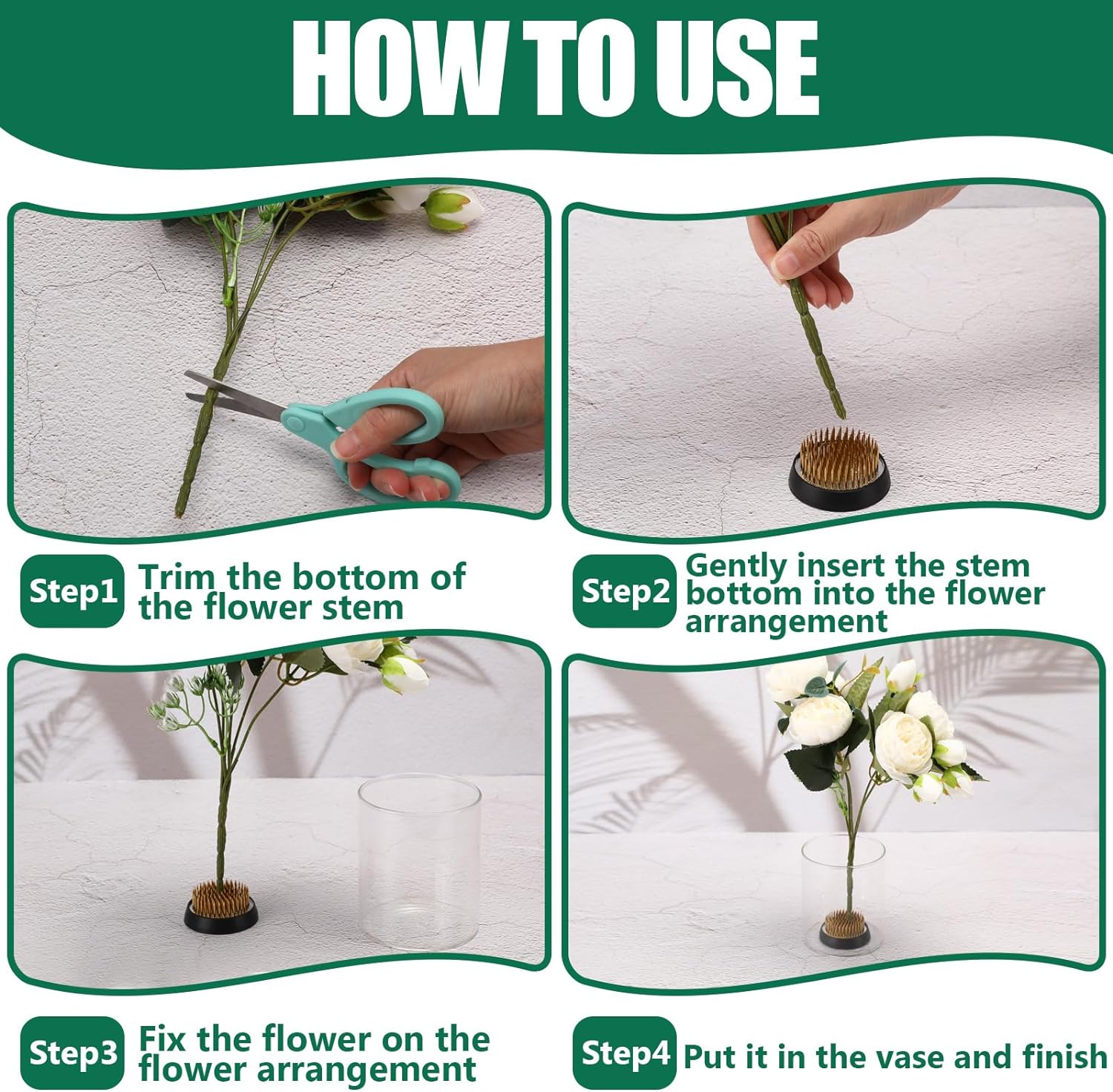 HOW TO USE

Step1 Trim the bottom of the flower stem

Step2 Gently insert the stem bottom into the flower arrangement

Step3 Fix the flower on the flower arrangement

Step4 Put it in the vase and finish