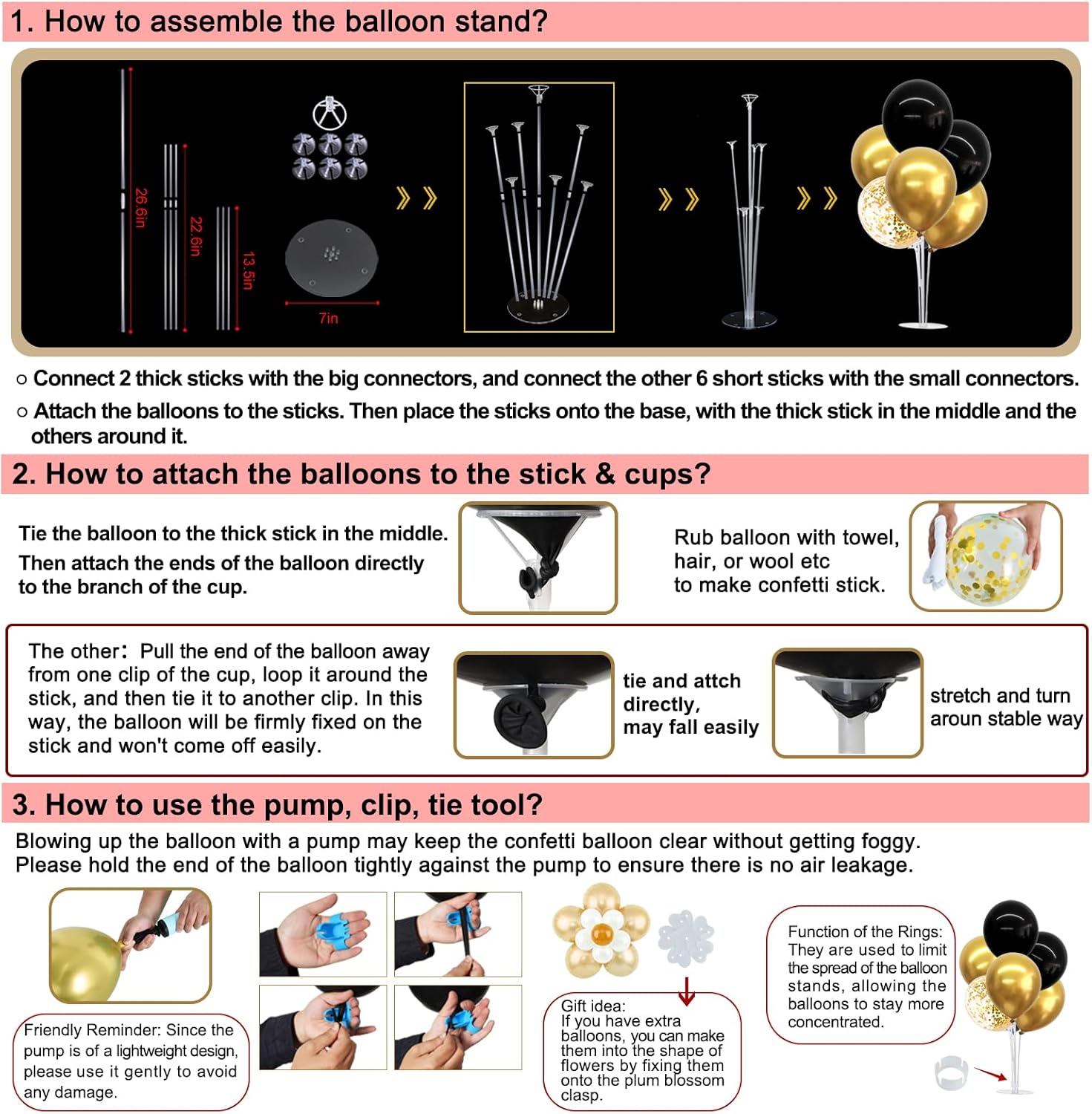 1. How to assemble the balloon stand?

26.6in

22.6in

13.5in

7in

○ Connect 2 thick sticks with the big connectors, and connect the other 6 short sticks with the small connectors.

○ Attach the balloons to the sticks. Then place the sticks onto the base, with the thick stick in the middle and the others around it.

2. How to attach the balloons to the stick & cups?

Tie the balloon to the thick stick in the middle. Then attach the ends of the balloon directly to the branch of the cup.

Rub balloon with towel, hair, or wool etc to make confetti stick.

The other: Pull the end of the balloon away from one clip of the cup, loop it around the stick, and then tie it to another clip. In this way, the balloon will be firmly fixed on the stick and won't come off easily.

tie and attch directly, may fall easily

stretch and turn aroun stable way

3. How to use the pump, clip, tie tool?

Blowing up the balloon with a pump may keep the confetti balloon clear without getting foggy. Please hold the end of the balloon tightly against the pump to ensure there is no air leakage.

Friendly Reminder: Since the pump is of a lightweight design, please use it gently to avoid any damage.

Gift idea: If you have extra balloons, you can make them into the shape of flowers by fixing them onto the plum blossom clasp.

Function of the Rings: They are used to limit the spread of the balloon stands, allowing the balloons to stay more concentrated.