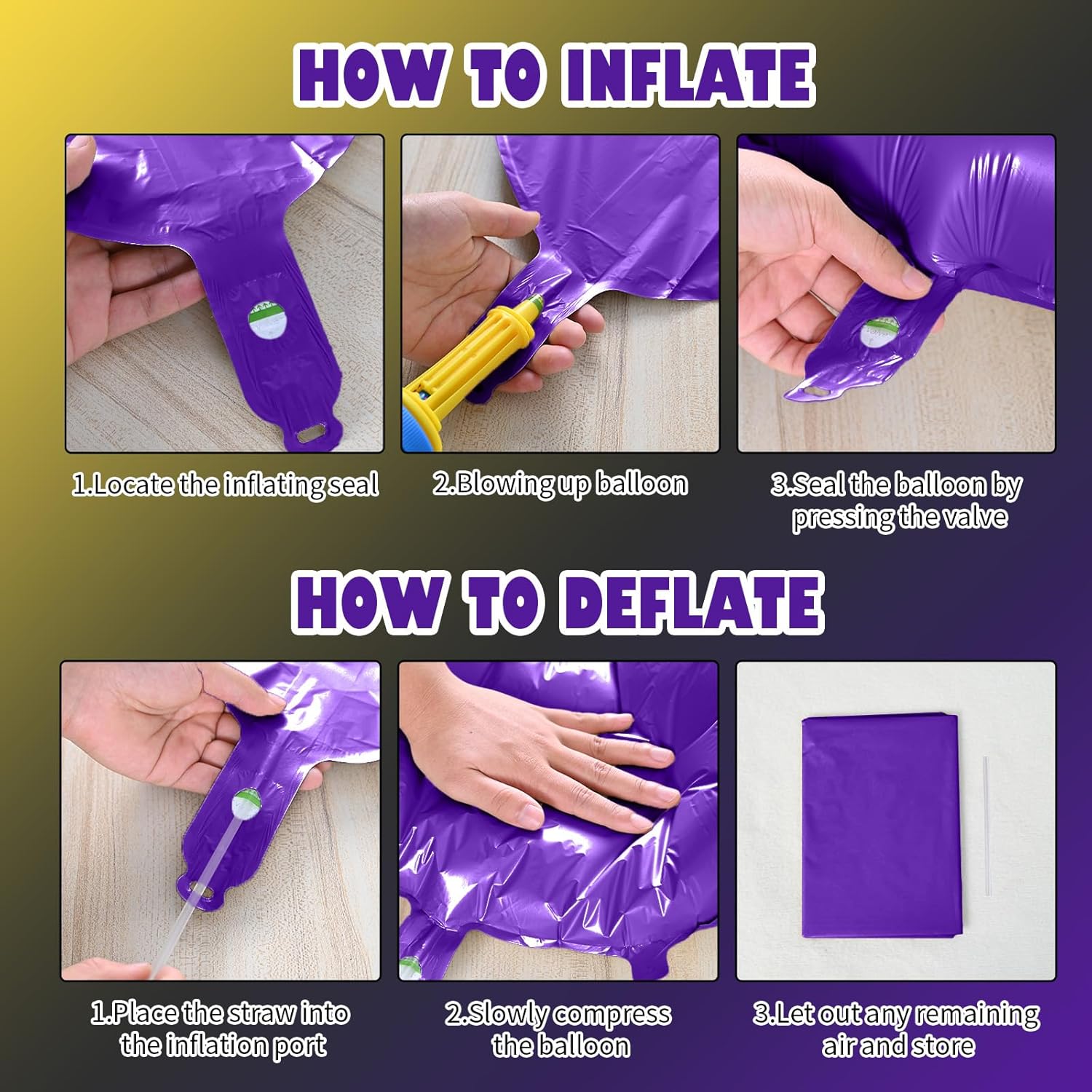 HOW TO INFLATE

1.Locate the inflating seal

2.Blowing up balloon

3.Seal the balloon by pressing the valve

HOW TO DEFLATE

1.Place the straw into the inflation port

2.Slowly compress the balloon

3.Let out any remaining air and store