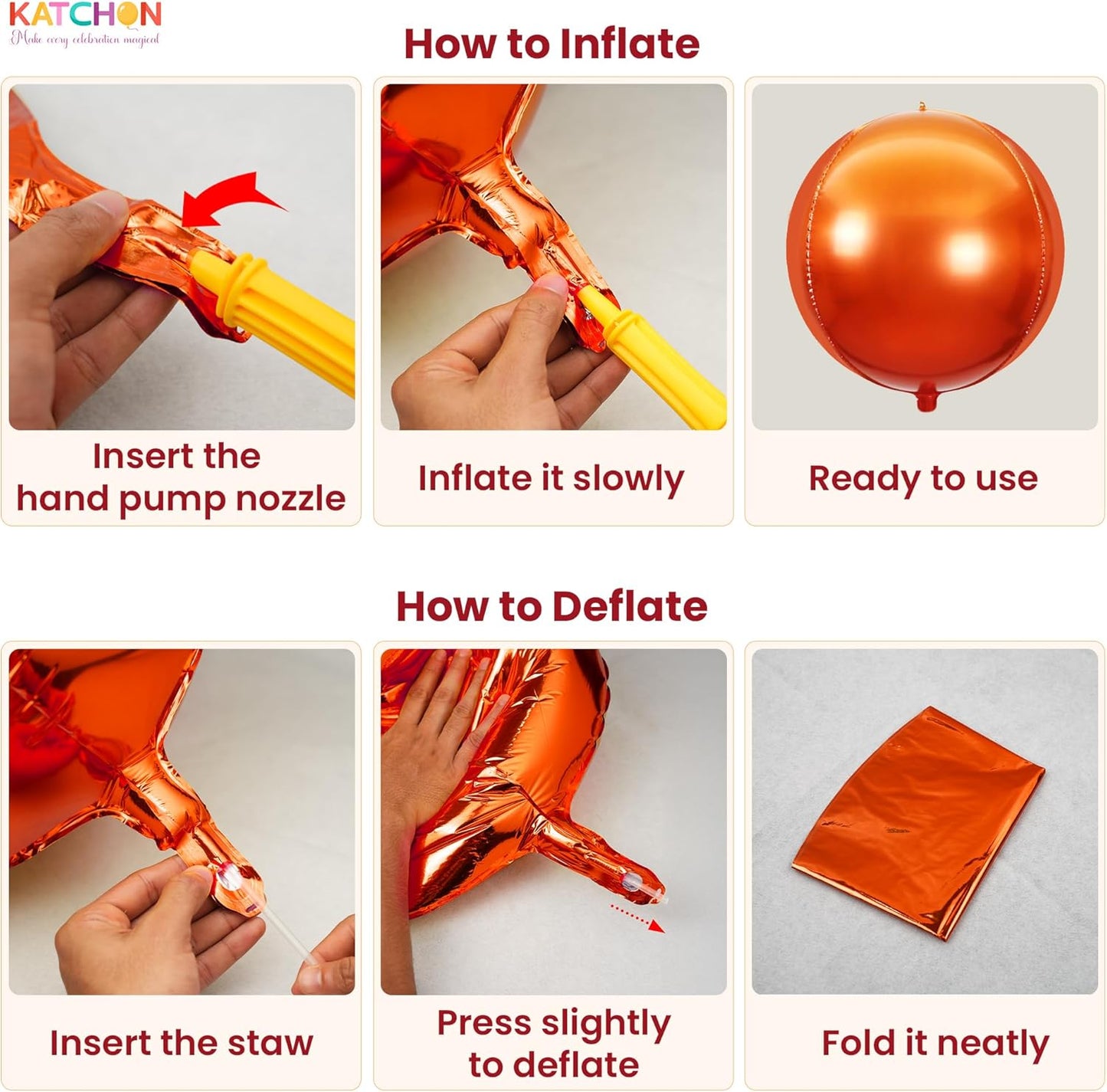 KATCHON
Make every celebration magical

How to Inflate

Insert the hand pump nozzle

Inflate it slowly

Ready to use

How to Deflate

Insert the staw

Press slightly to deflate

Fold it neatly