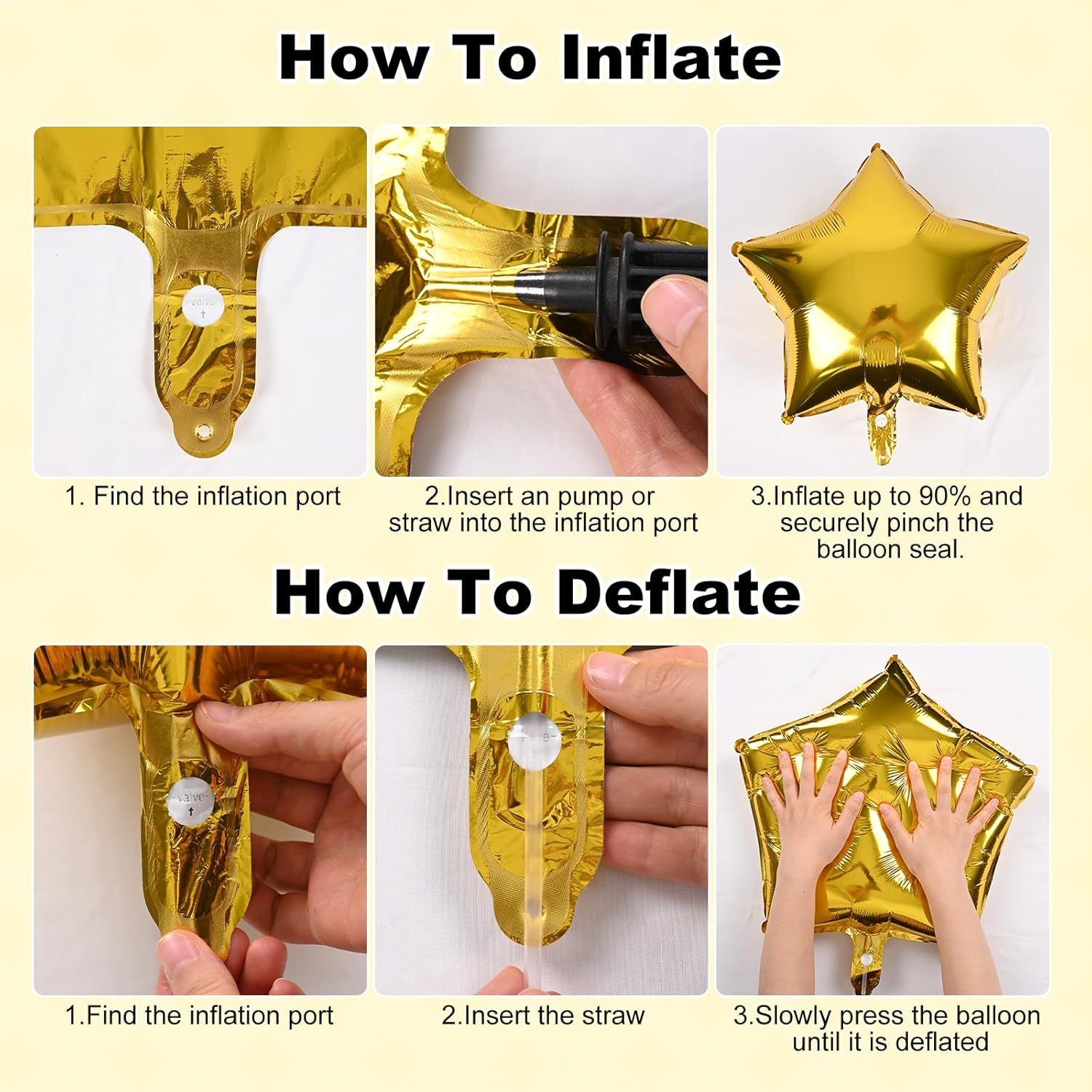 How To Inflate

valve

1. Find the inflation port

2.Insert an pump or straw into the inflation port

3.Inflate up to 90% and securely pinch the balloon seal.

How To Deflate

valve

1.Find the inflation port

2.Insert the straw

3.Slowly press the balloon until it is deflated