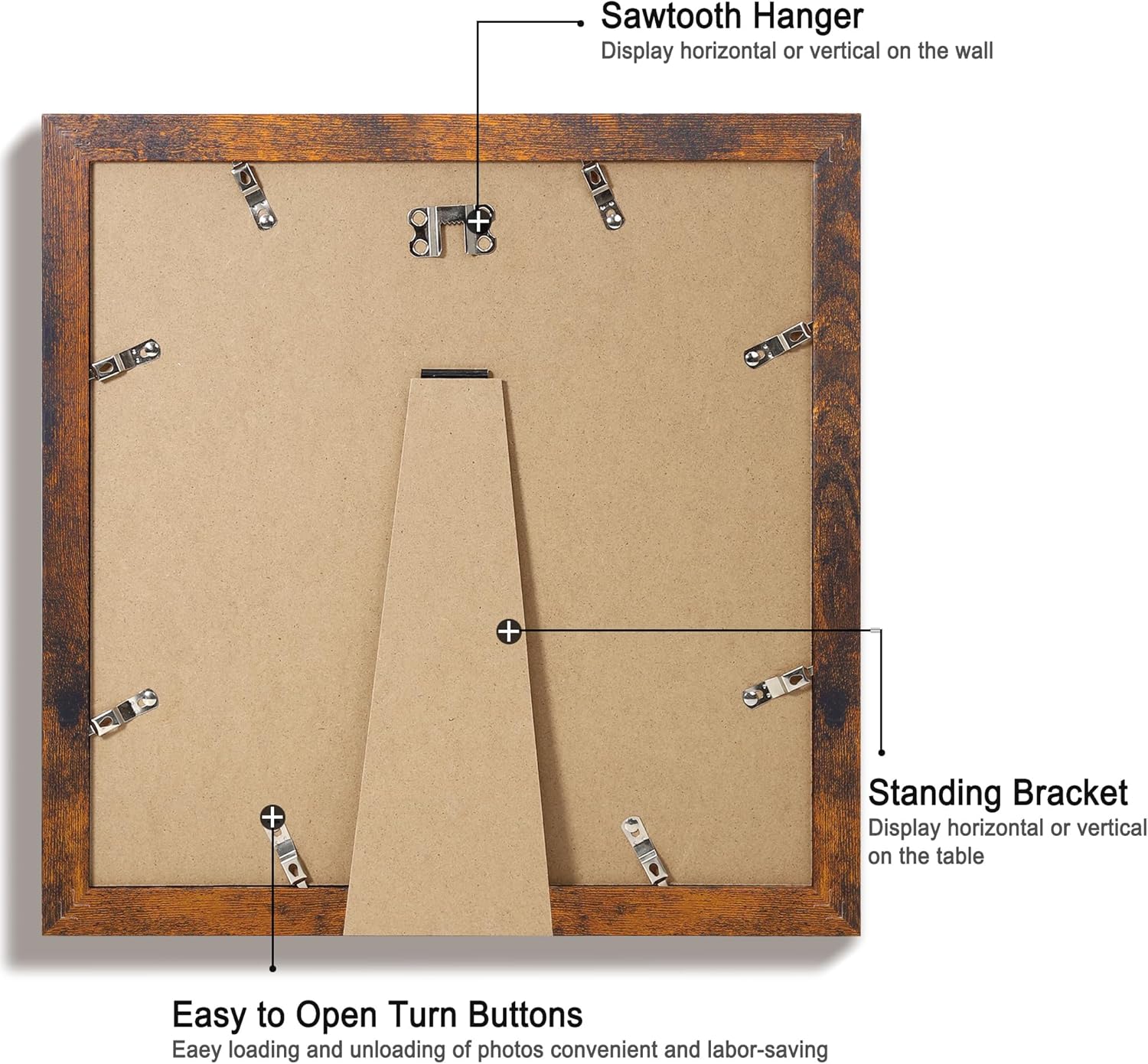 Sawtooth Hanger
Display horizontal or vertical on the wall

Standing Bracket
Display horizontal or vertical on the table

Easy to Open Turn Buttons
Eaey loading and unloading of photos convenient and labor-saving