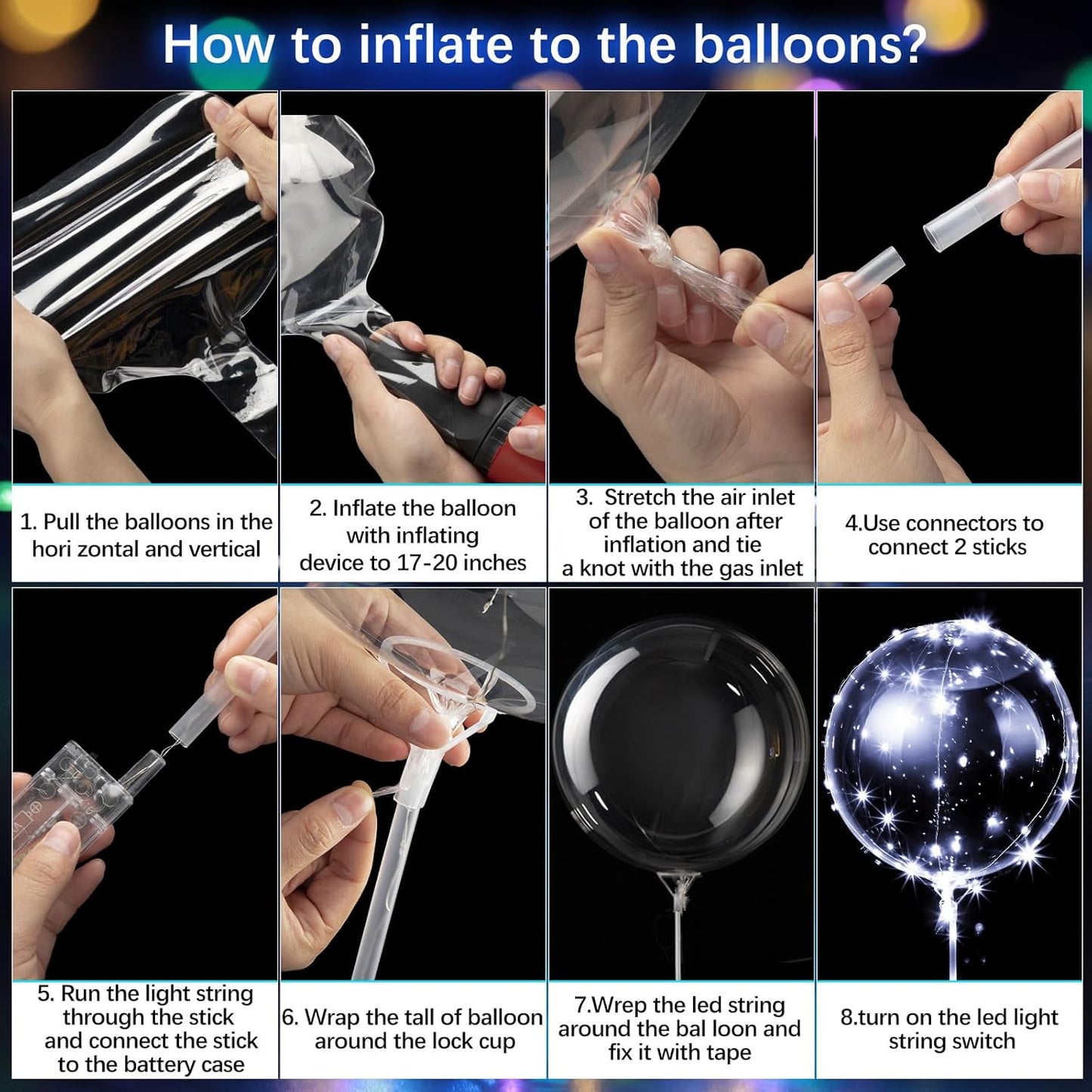 How to inflate to the balloons?

1. Pull the balloons in the hori zontal and vertical

2. Inflate the balloon with inflating device to 17-20 inches

3. Stretch the air inlet of the balloon after inflation and tie a knot with the gas inlet

4.Use connectors to connect 2 sticks

5. Run the light string through the stick and connect the stick to the battery case

6. Wrap the tall of balloon around the lock cup

7.Wrep the led string around the bal loon and fix it with tape

8.turn on the led light string switch