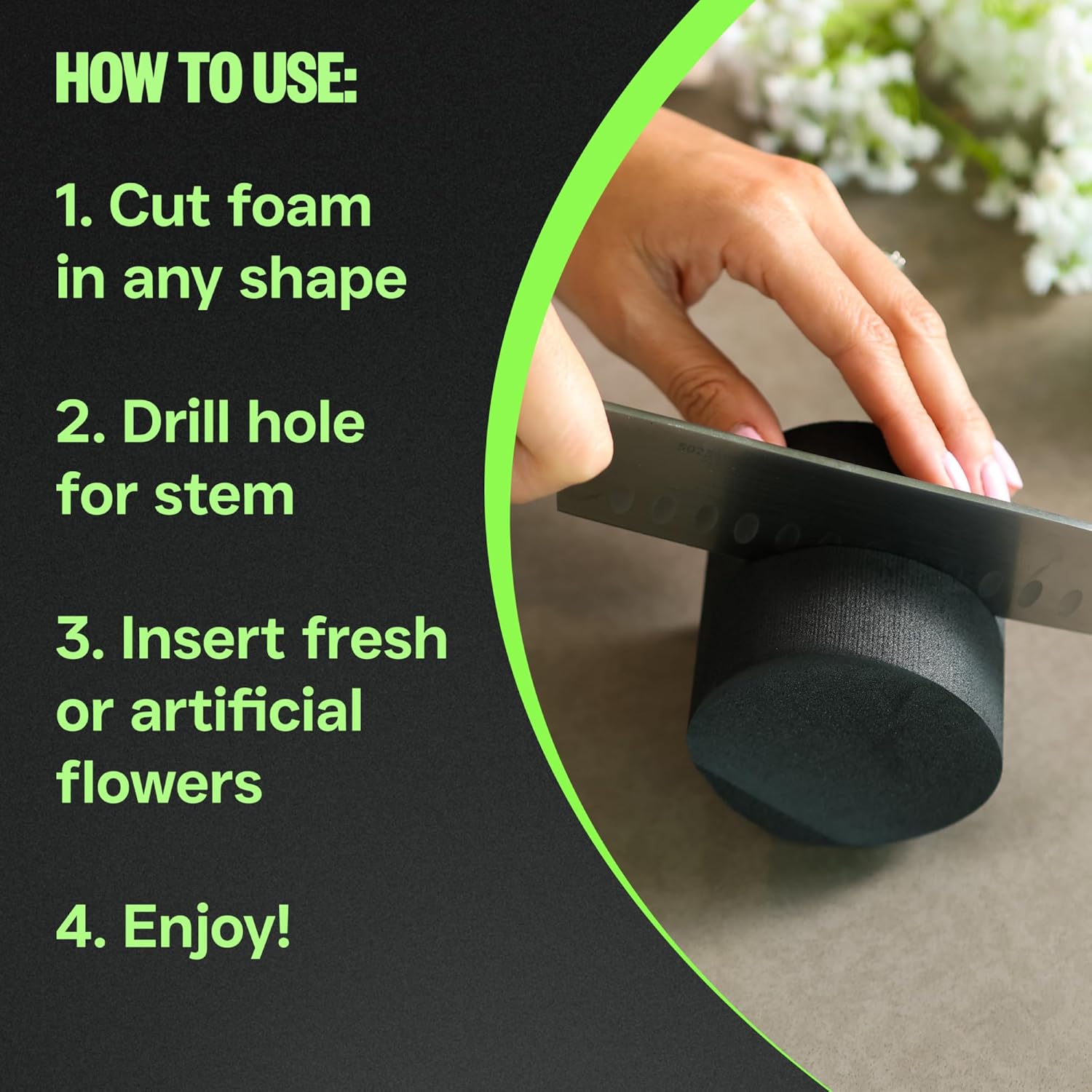 HOW TO USE:

1. Cut foam in any shape

2. Drill hole for stem

3. Insert fresh or artificial flowers

4. Enjoy!