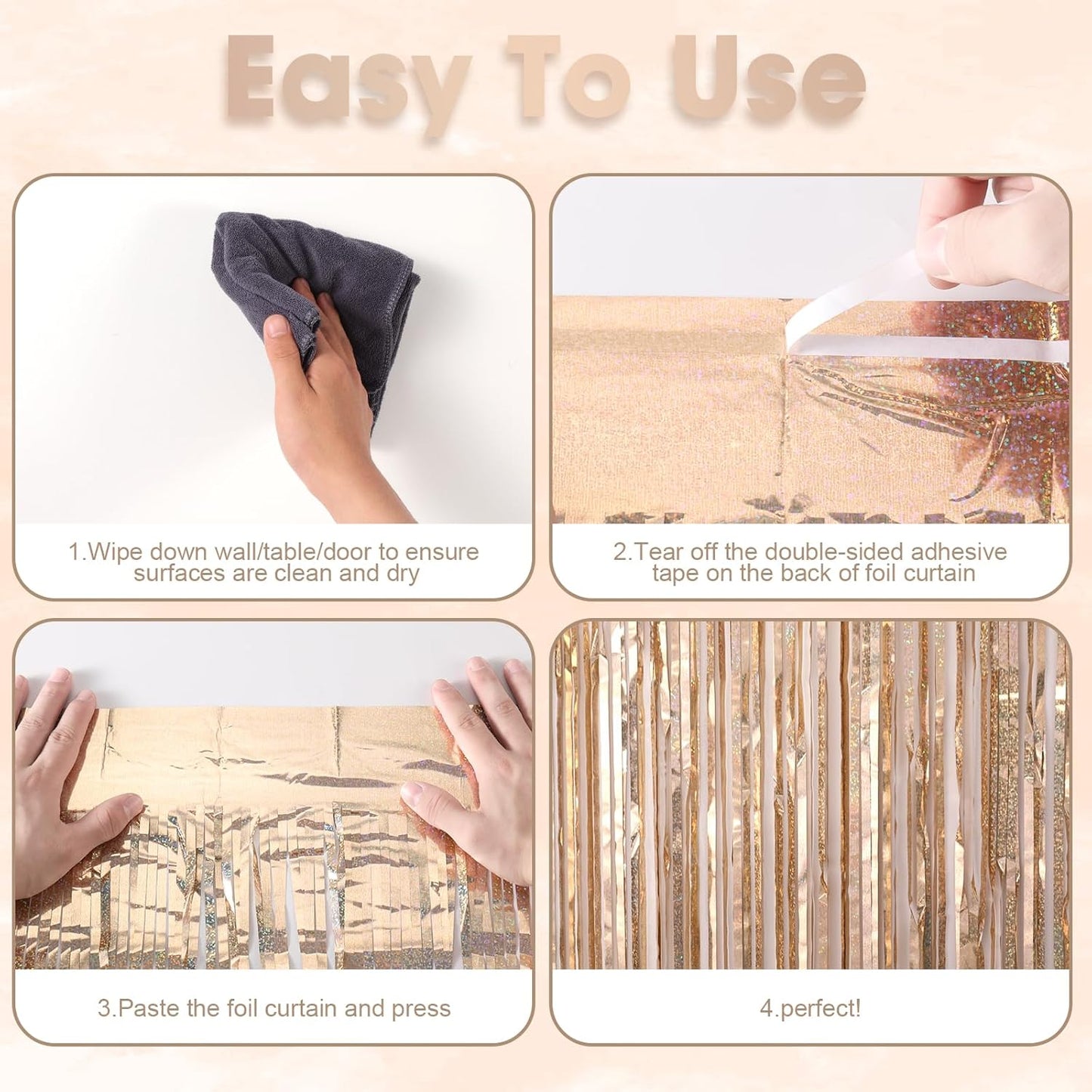 Easy To Use

1.Wipe down wall/table/door to ensure surfaces are clean and dry

2.Tear off the double-sided adhesive tape on the back of foil curtain

3.Paste the foil curtain and press

4.perfect!