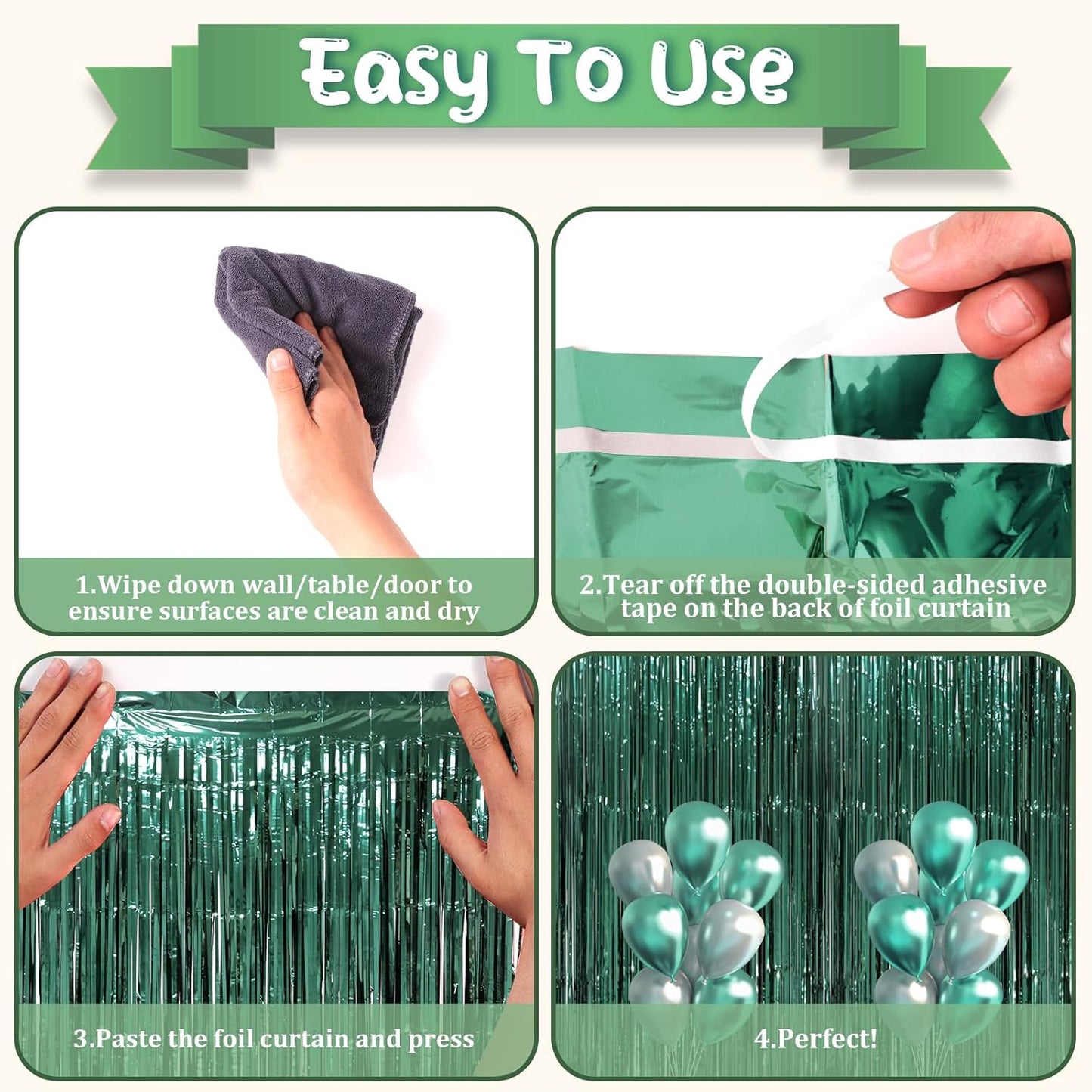 Easy To Use

1.Wipe down wall/table/door to ensure surfaces are clean and dry

2.Tear off the double-sided adhesive tape on the back of foil curtain

3.Paste the foil curtain and press

4.Perfect!