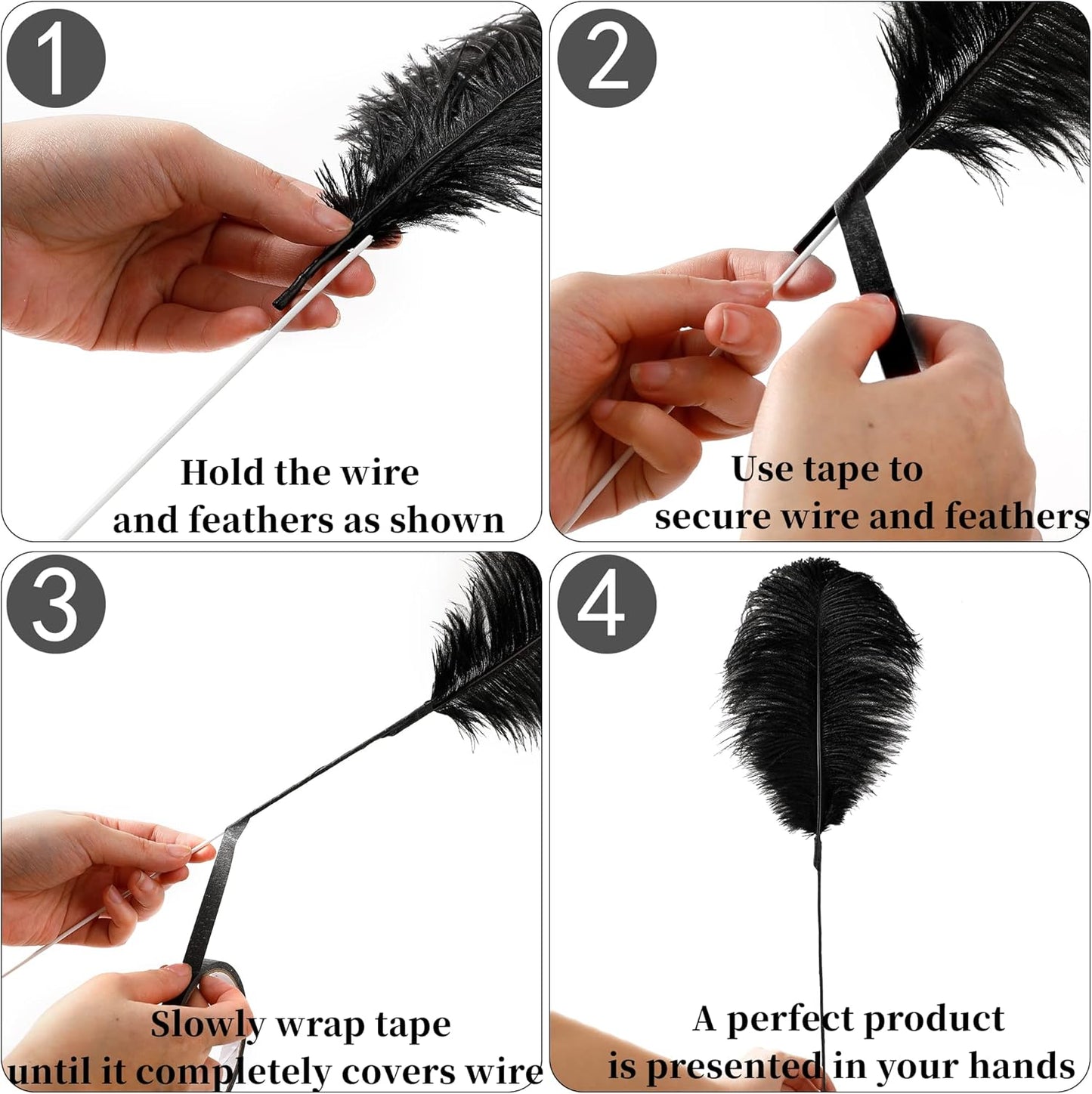 1

Hold the wire and feathers as shown

2

Use tape to secure wire and feathers

3

Slowly wrap tape until it completely covers wire

4

A perfect product is presented in your hands