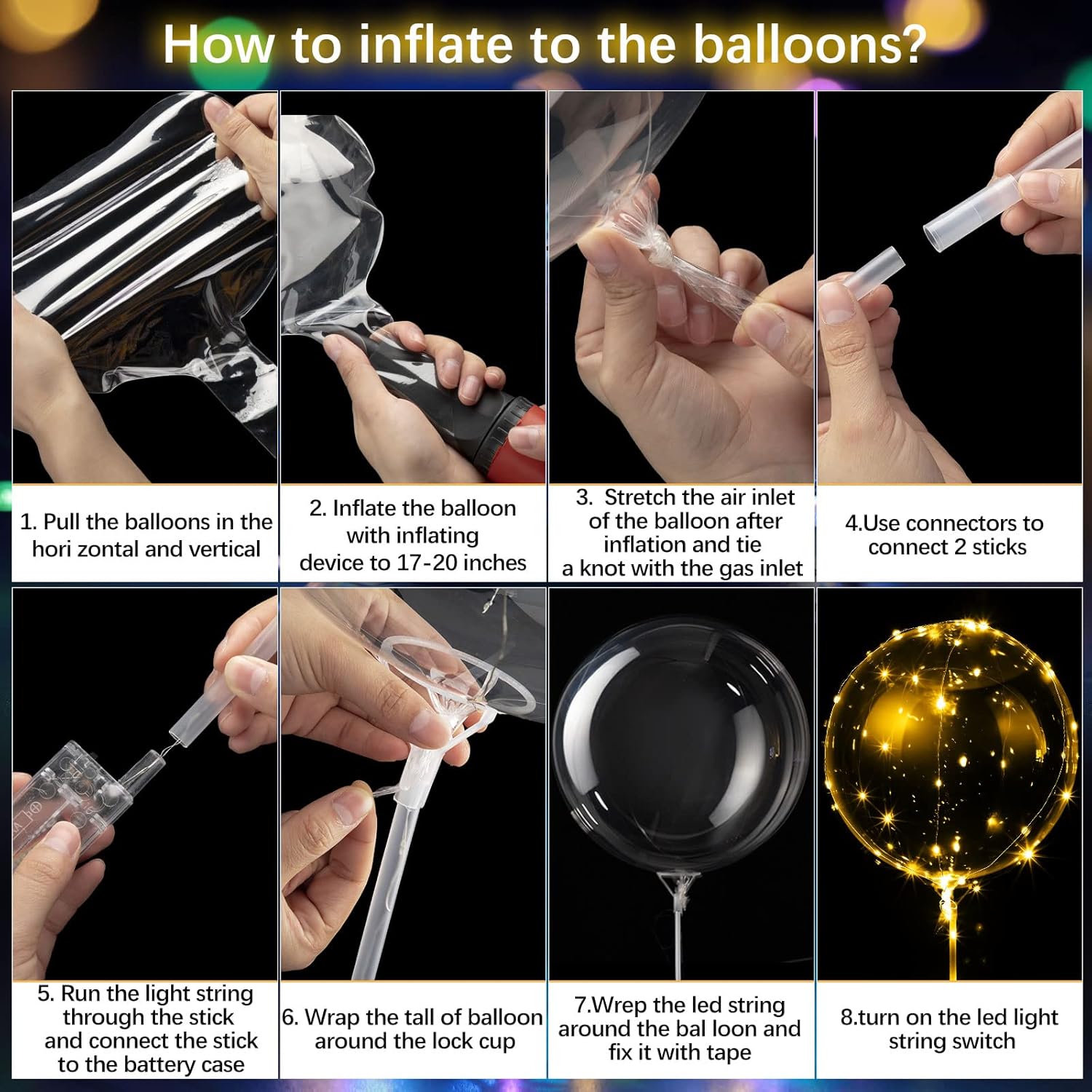 How to inflate to the balloons?

1. Pull the balloons in the hori zontal and vertical

2. Inflate the balloon with inflating device to 17-20 inches

3. Stretch the air inlet of the balloon after inflation and tie a knot with the gas inlet

4.Use connectors to connect 2 sticks

5. Run the light string through the stick and connect the stick to the battery case

6. Wrap the tall of balloon around the lock cup

7.Wrep the led string around the bal loon and fix it with tape

8.turn on the led light string switch