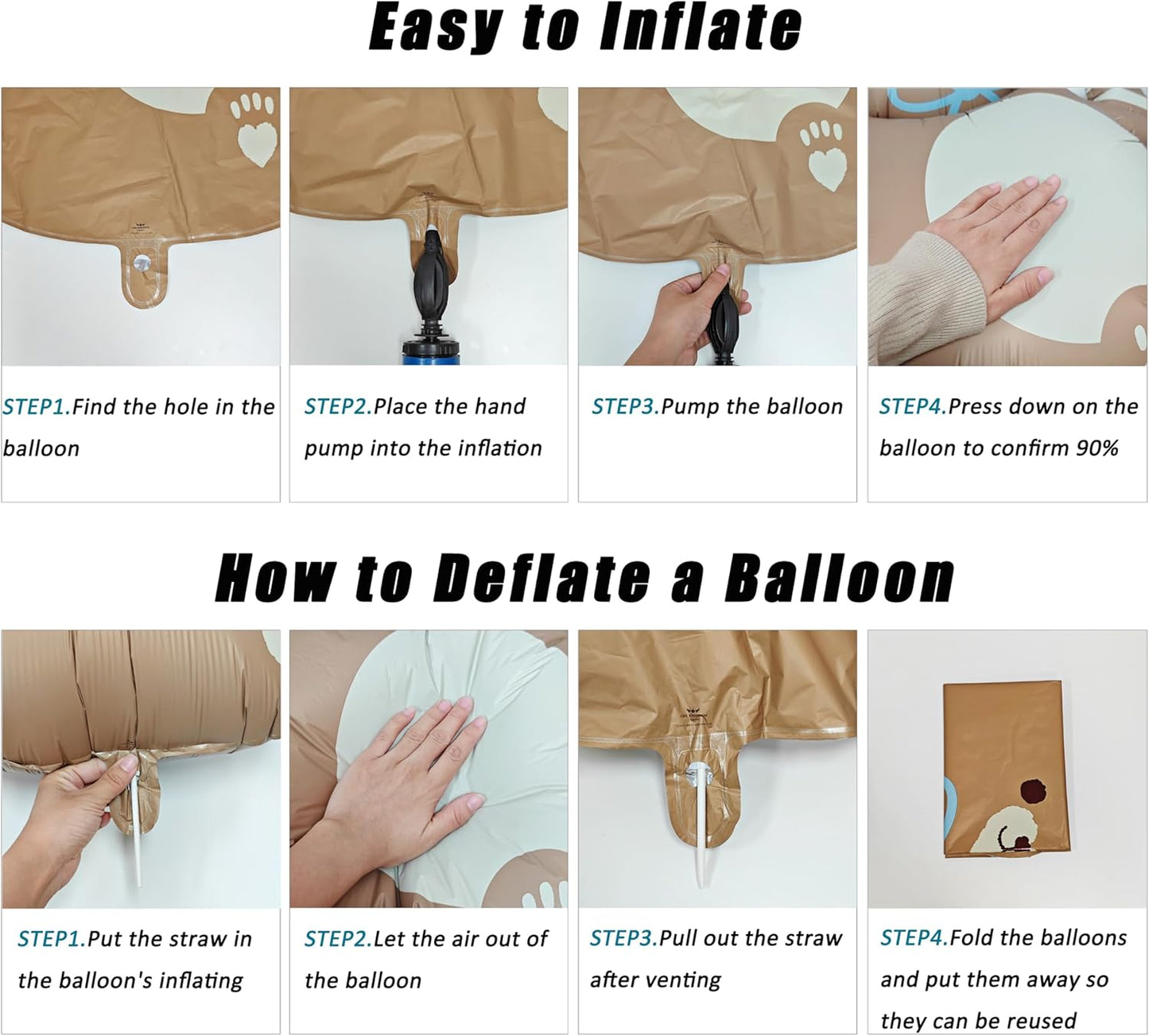 Easy to Inflate

STEP1.Find the hole in the balloon

STEP2.Place the hand pump into the inflation

STEP3.Pump the balloon

STEP4.Press down on the balloon to confirm 90%

How to Deflate a Balloon

STEP1.Put the straw in the balloon's inflating

STEP2.Let the air out of the balloon

STEP3.Pull out the straw after venting

STEP4.Fold the balloons and put them away so they can be reused