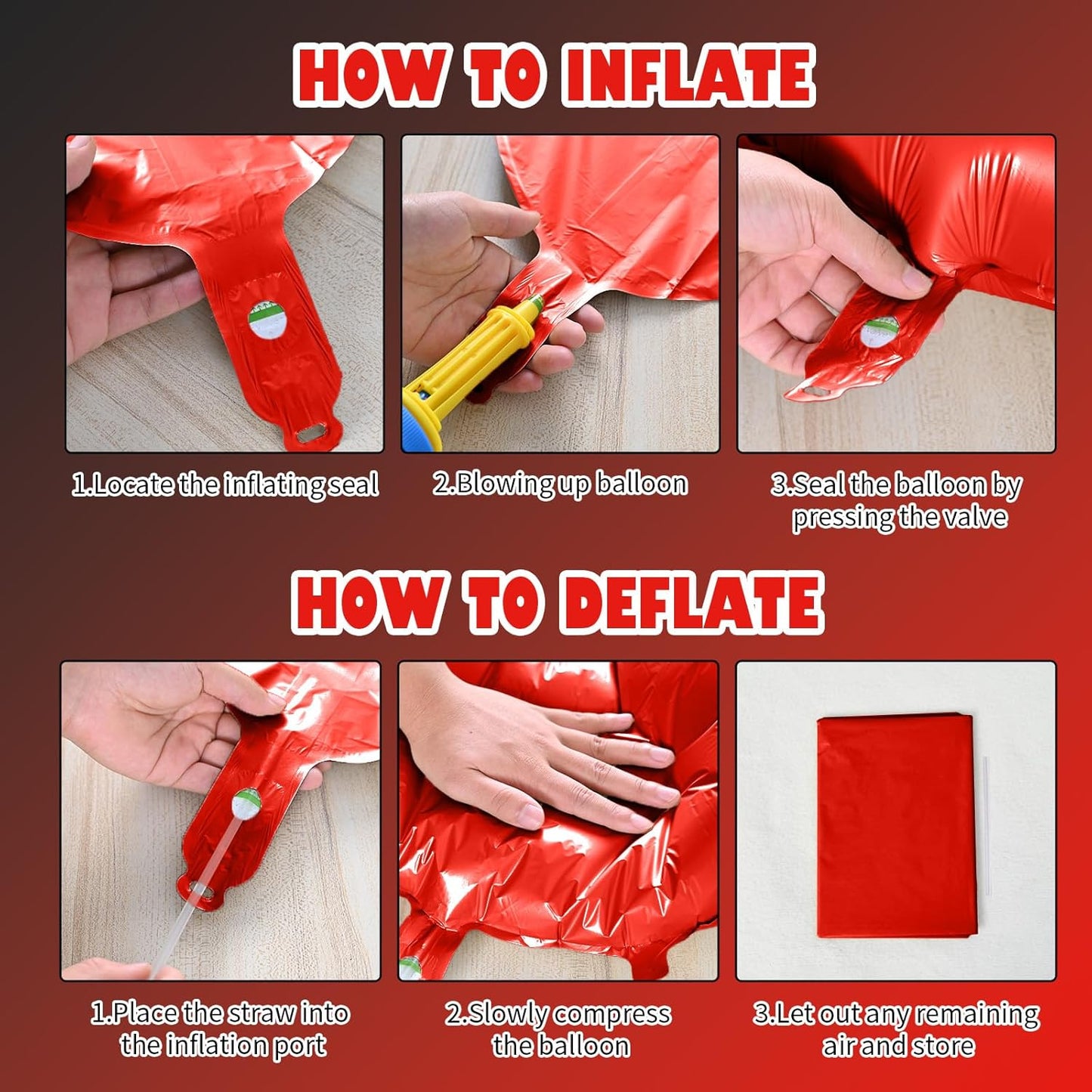 HOW TO INFLATE

1.Locate the inflating seal

2.Blowing up balloon

3.Seal the balloon by pressing the valve

HOW TO DEFLATE

1.Place the straw into the inflation port

2.Slowly compress the balloon

3.Let out any remaining air and store