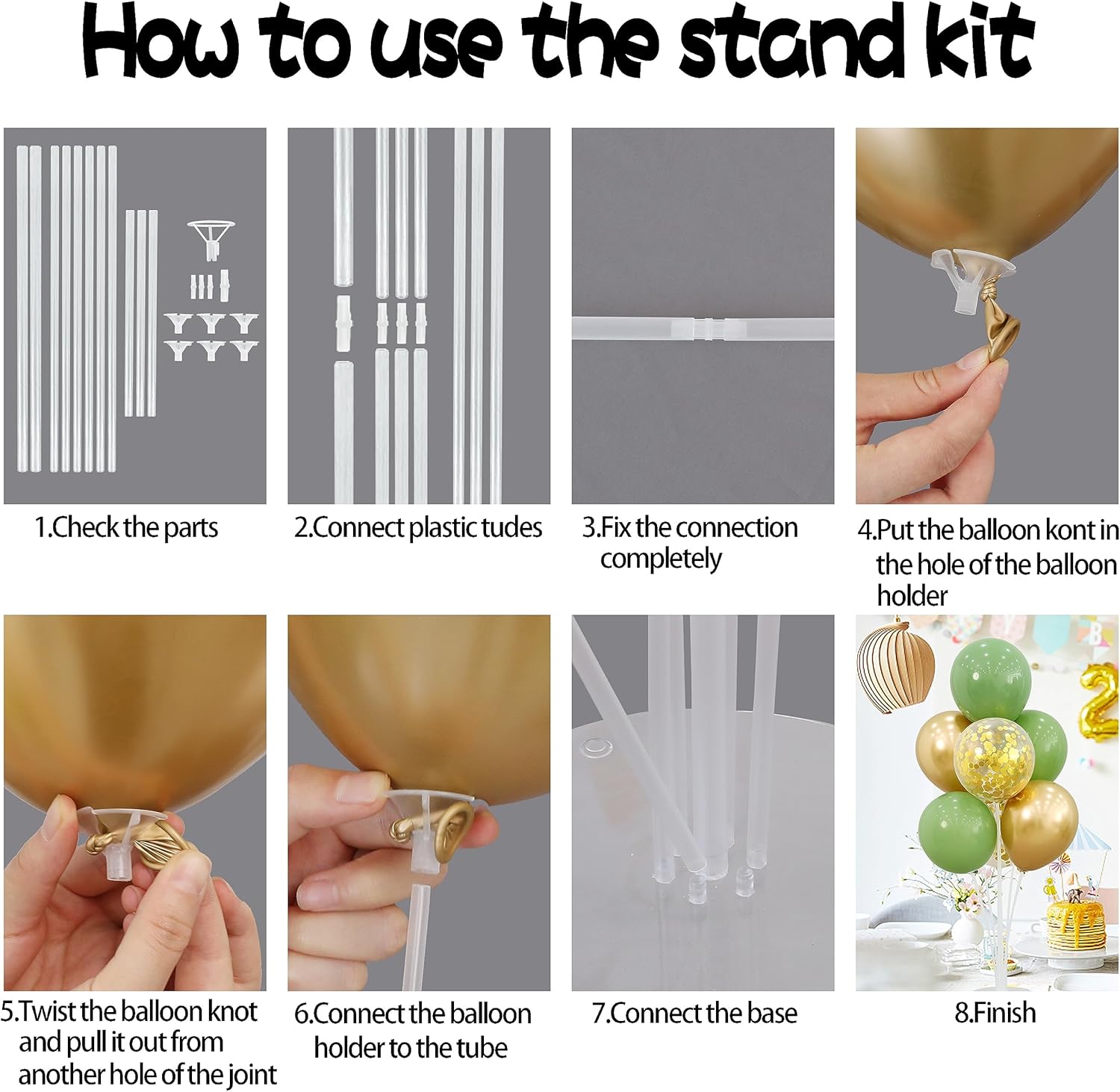 How to use the stand kit

1.Check the parts

2.Connect plastic tudes

3.Fix the connection completely

4.Put the balloon kont in the hole of the balloon holder

5.Twist the balloon knot and pull it out from another hole of the joint

6.Connect the balloon holder to the tube

7.Connect the base

8.Finish