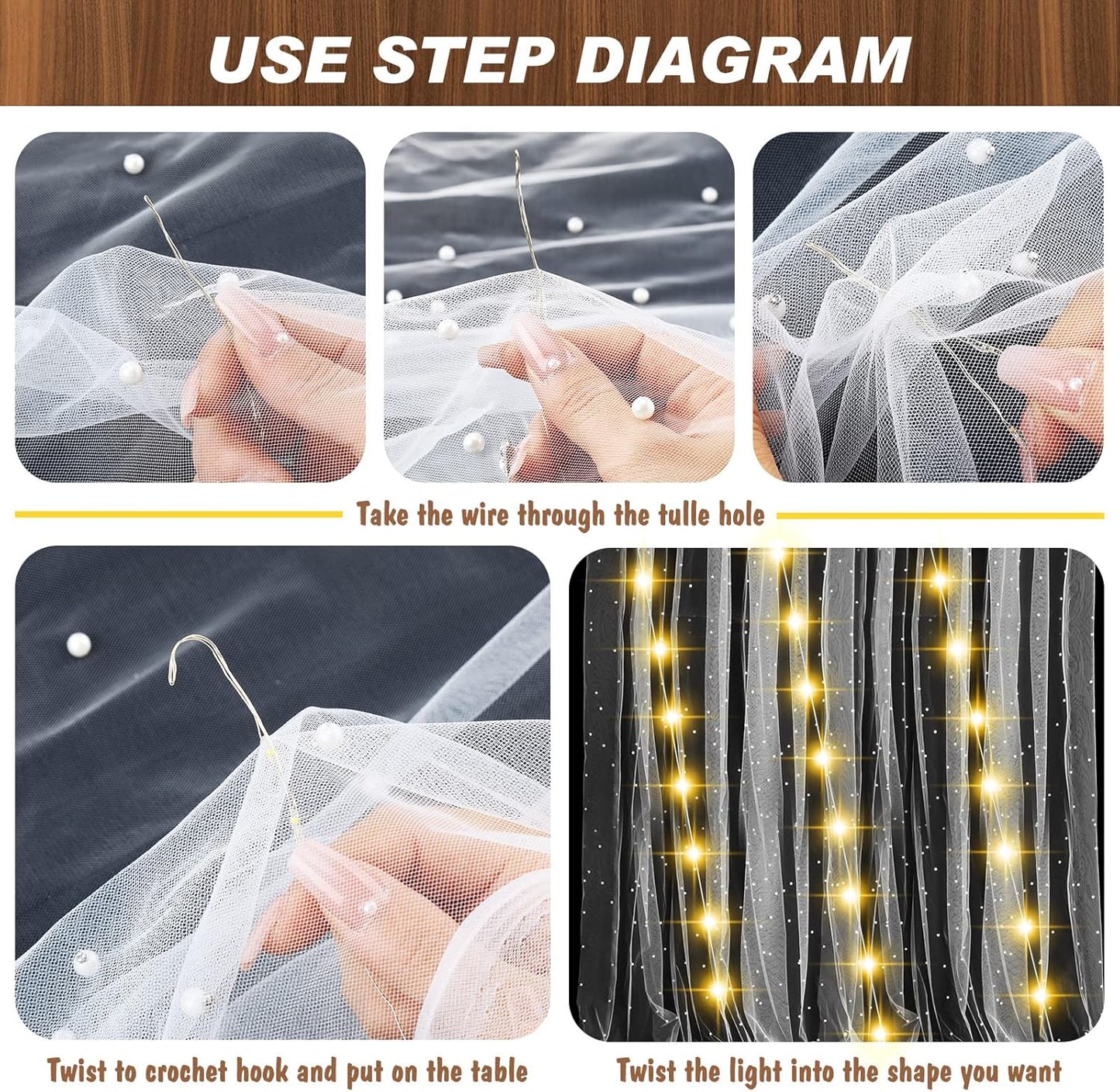 USE STEP DIAGRAM

Take the wire through the tulle hole

Twist to crochet hook and put on the table

Twist the light into the shape you want