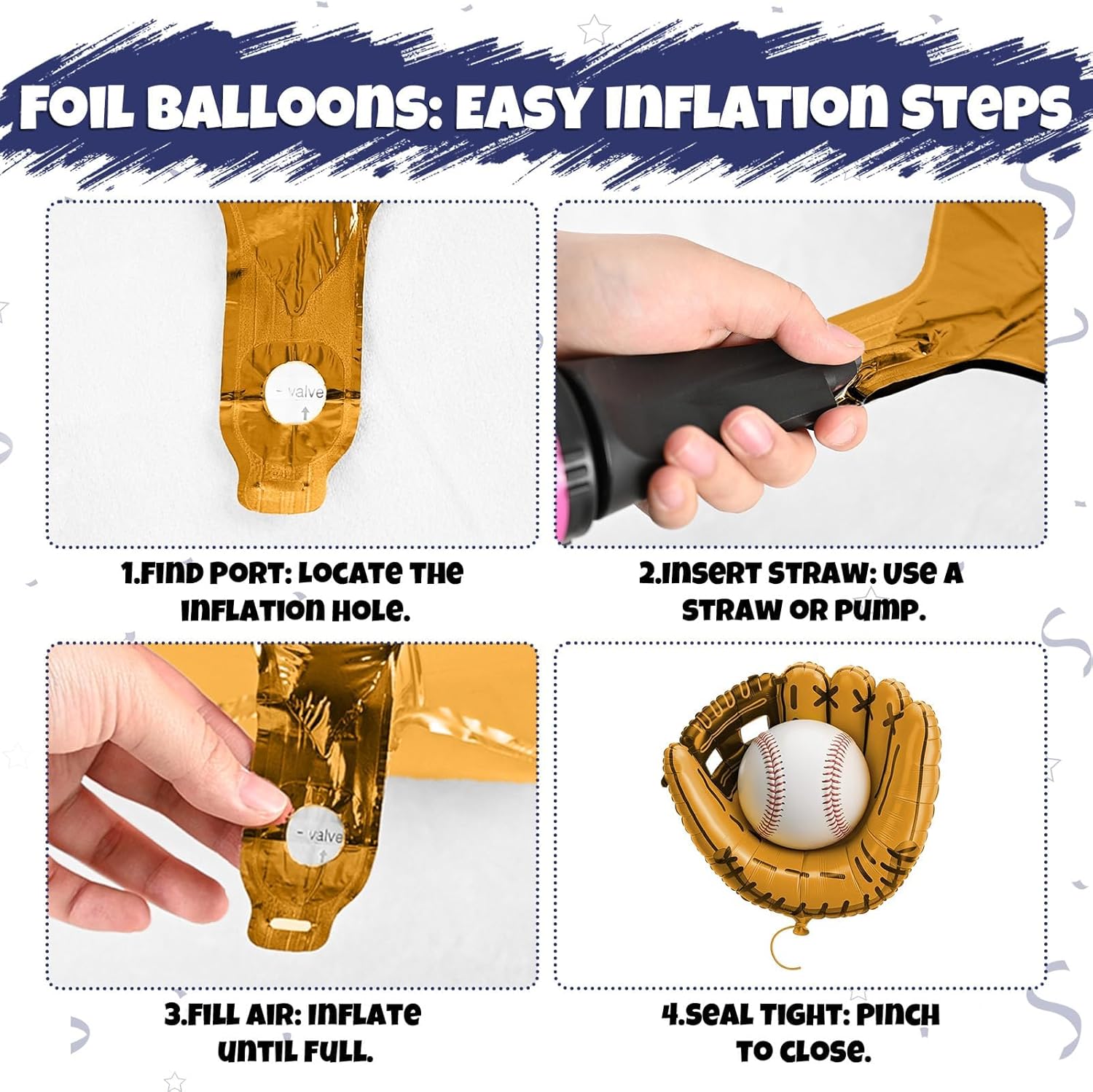 FOIL BALLOONS: EASY INFLATION STEPS

valve

1.FIND PORT: LOCATE THE INFLATION HOLE.

2.INSERT STRAW: USE A STRAW OR PUMP.

valve

3.FILL AIR: INFLATE UNTIL FULL.

4.SEAL TIGHT: PINCH TO CLOSE.