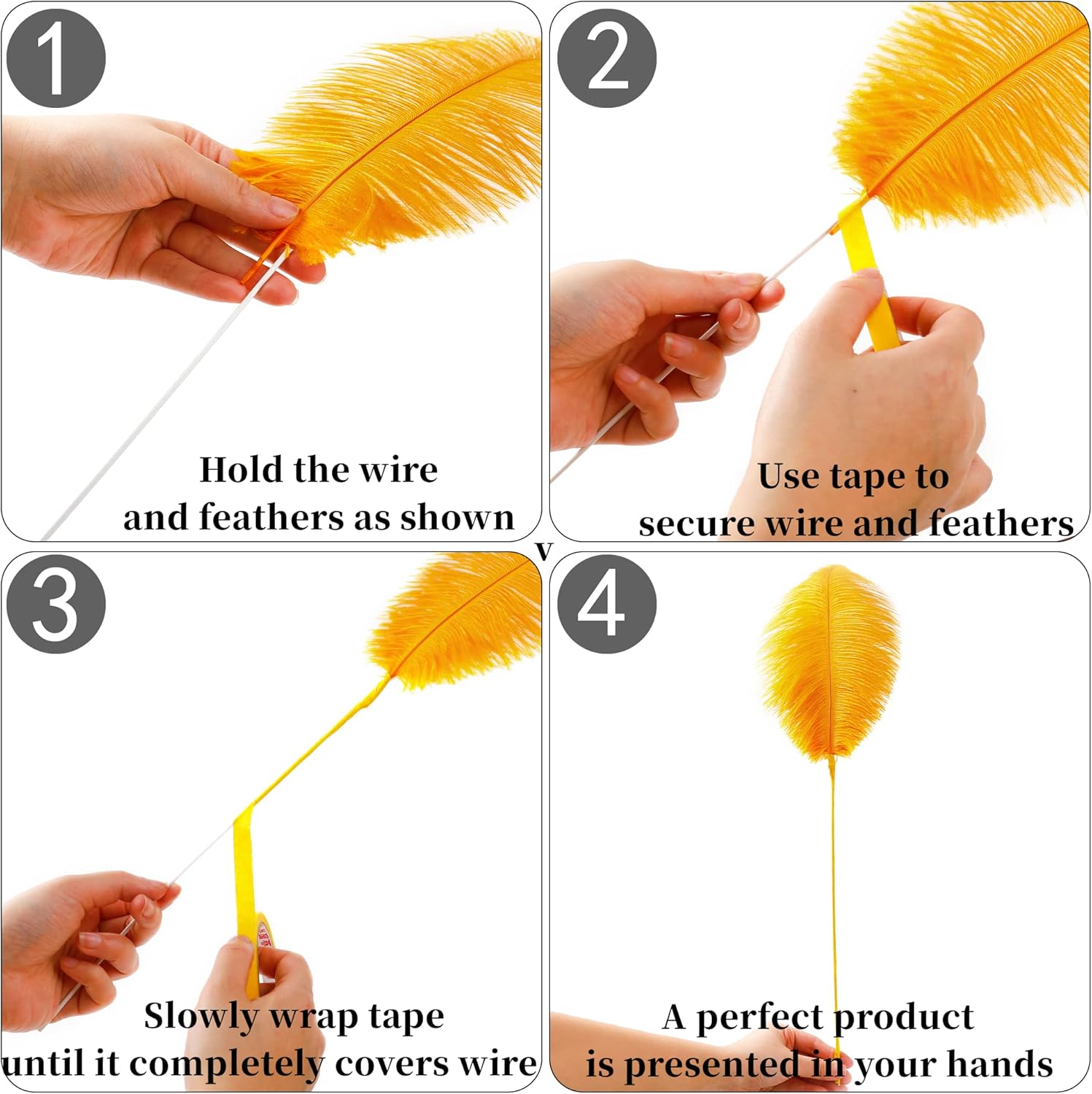 1

Hold the wire and feathers as shown

2

Use tape to secure wire and feathers

v

3

Slowly wrap tape until it completely covers wire

4

A perfect product is presented in your hands