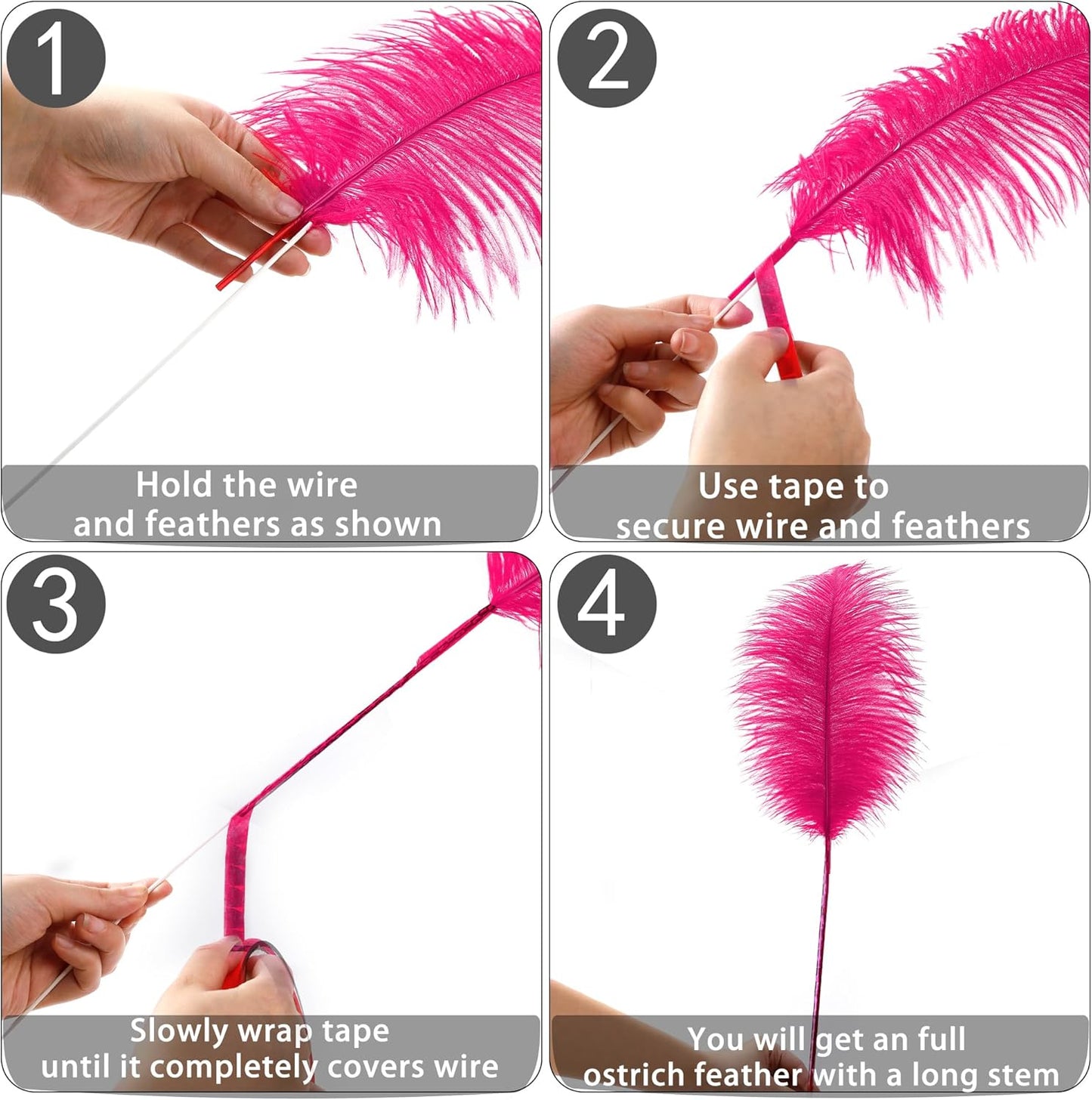 1

Hold the wire and feathers as shown

2

Use tape to secure wire and feathers

3

Slowly wrap tape until it completely covers wire

4

You will get an full ostrich feather with a long stem