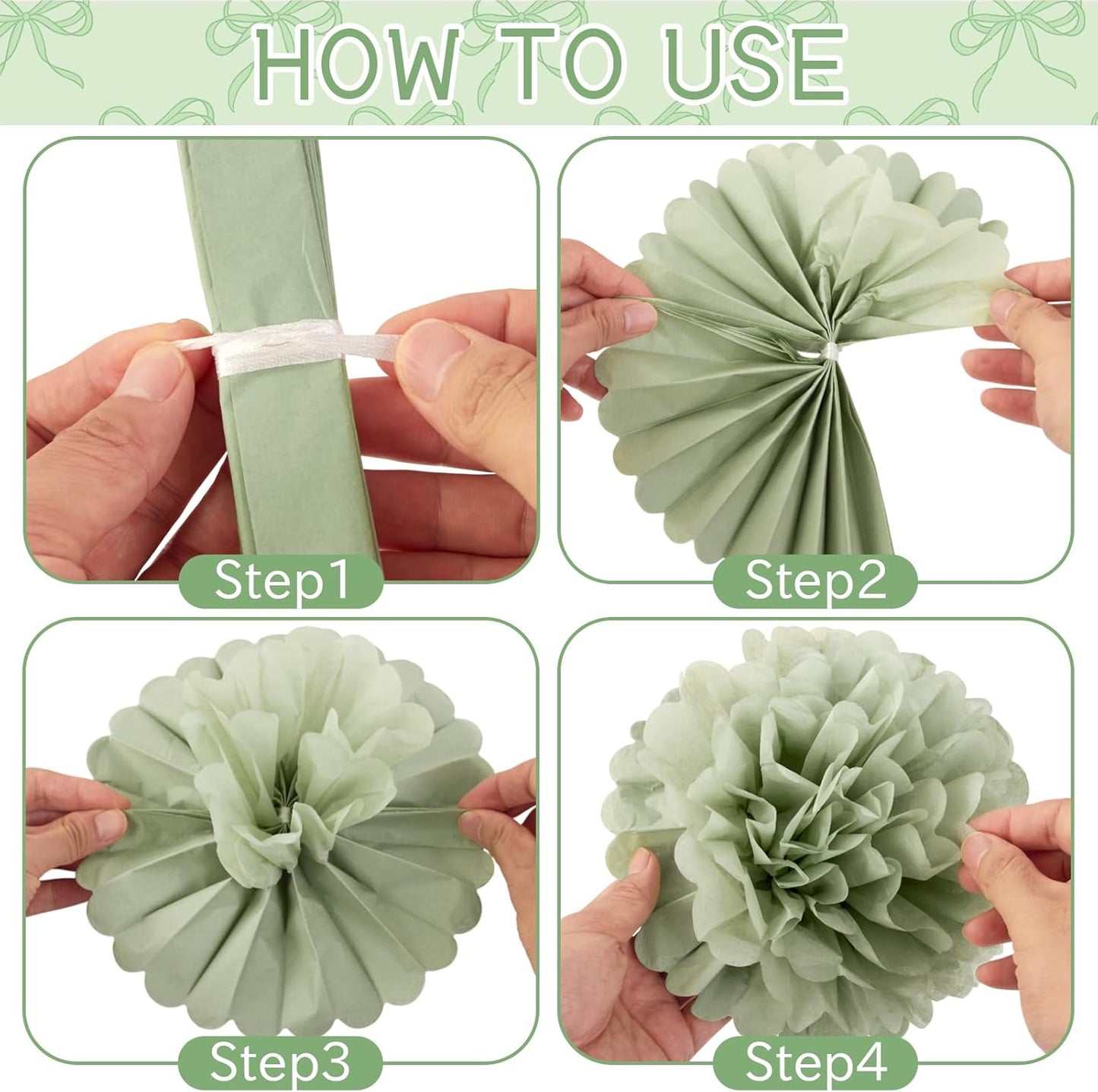 HOW TO USE

Step1

Step2

Step3

Step4