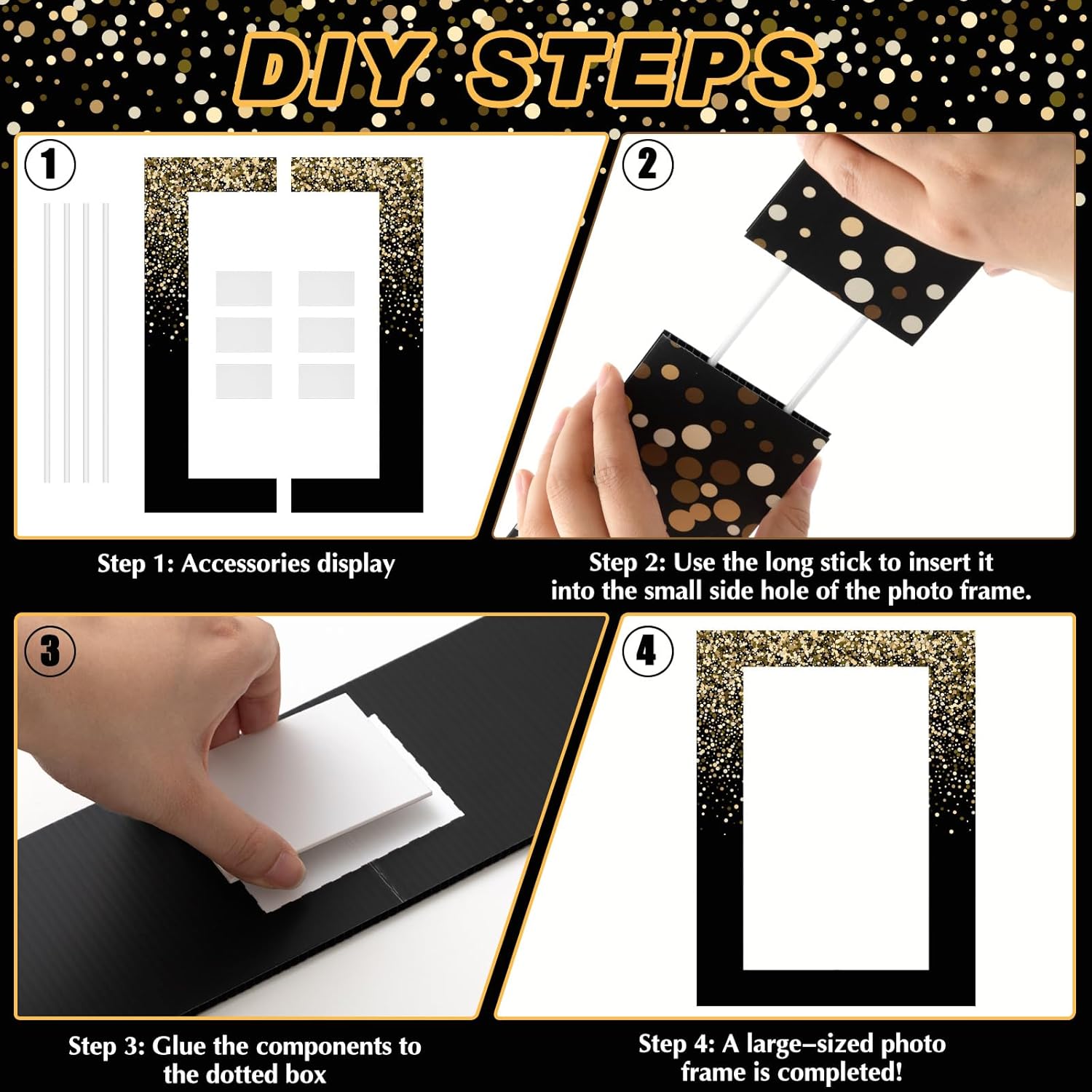 DIY STEPS

1

Step 1: Accessories display

2

Step 2: Use the long stick to insert it into the small side hole of the photo frame.

3

Step 3: Glue the components to the dotted box

4

Step 4: A large–sized photo frame is completed!