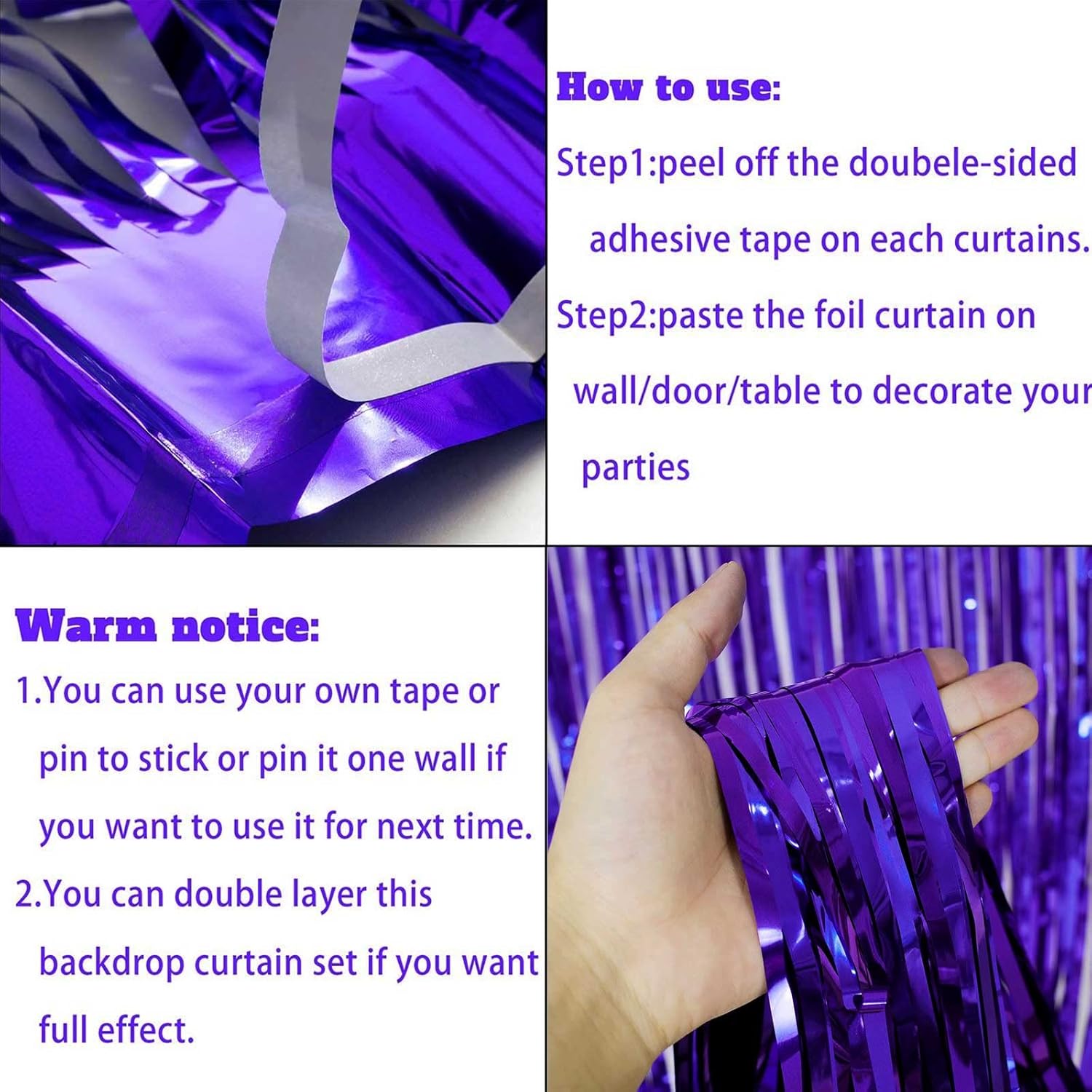 How to use:

Step1:peel off the doubele-sided adhesive tape on each curtains.

Step2:paste the foil curtain on wall/door/table to decorate your parties

Warm notice:

1.You can use your own tape or pin to stick or pin it one wall if you want to use it for next time.

2.You can double layer this backdrop curtain set if you want full effect.