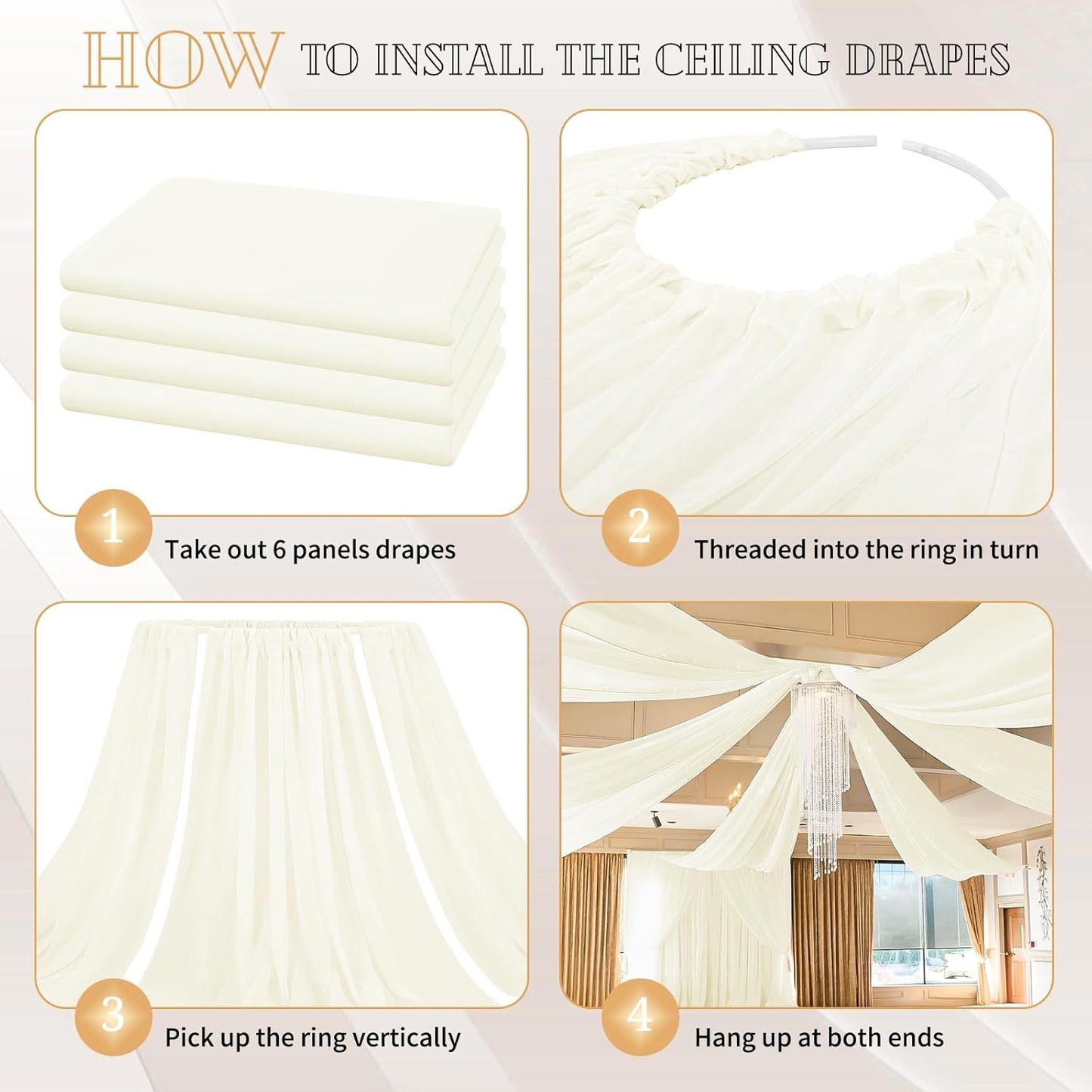 HOW TO INSTALL THE CEILING DRAPES

1 Take out 6 panels drapes

2 Threaded into the ring in turn

3 Pick up the ring vertically

4 Hang up at both ends