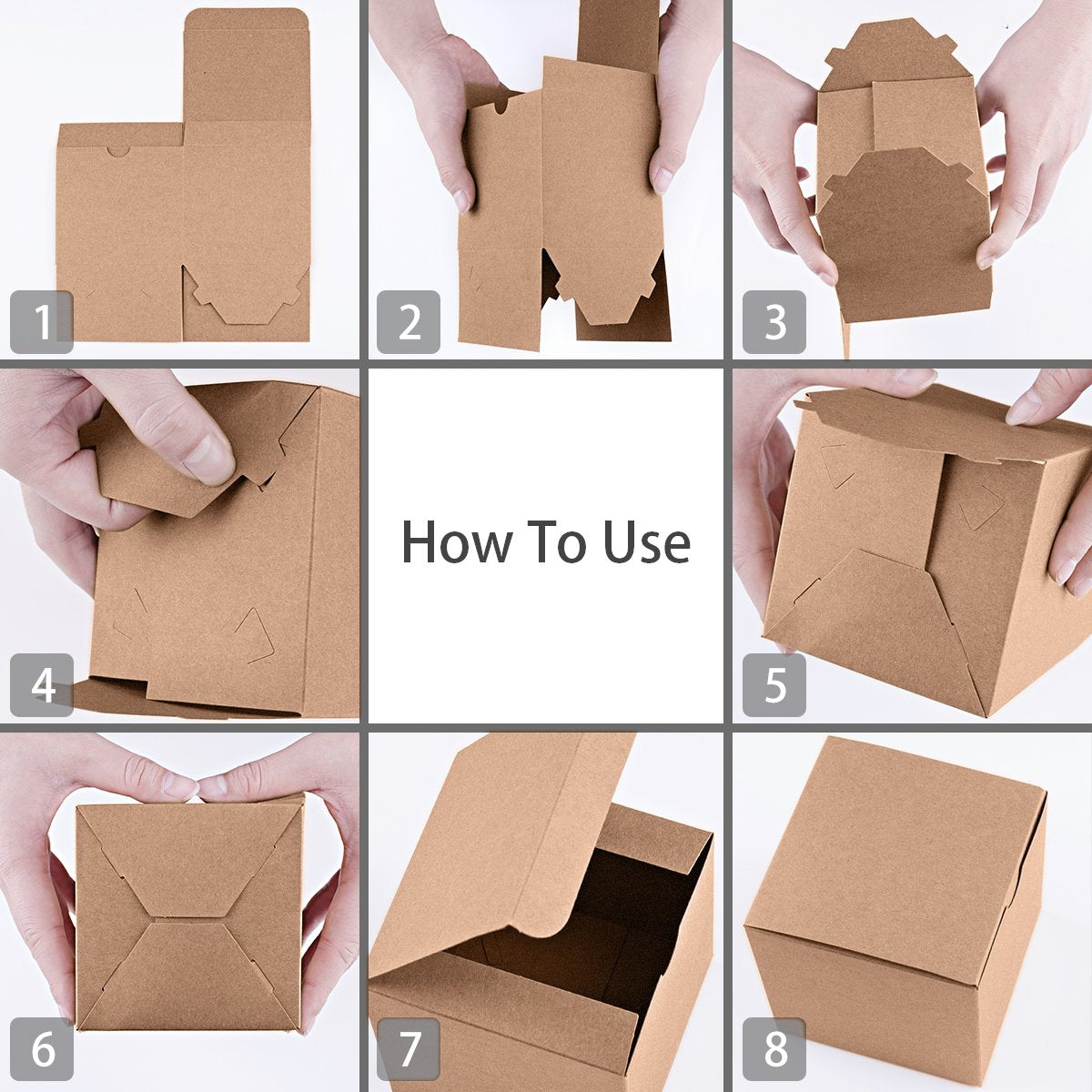 1

2

3

4

How To Use

5

6

7

8