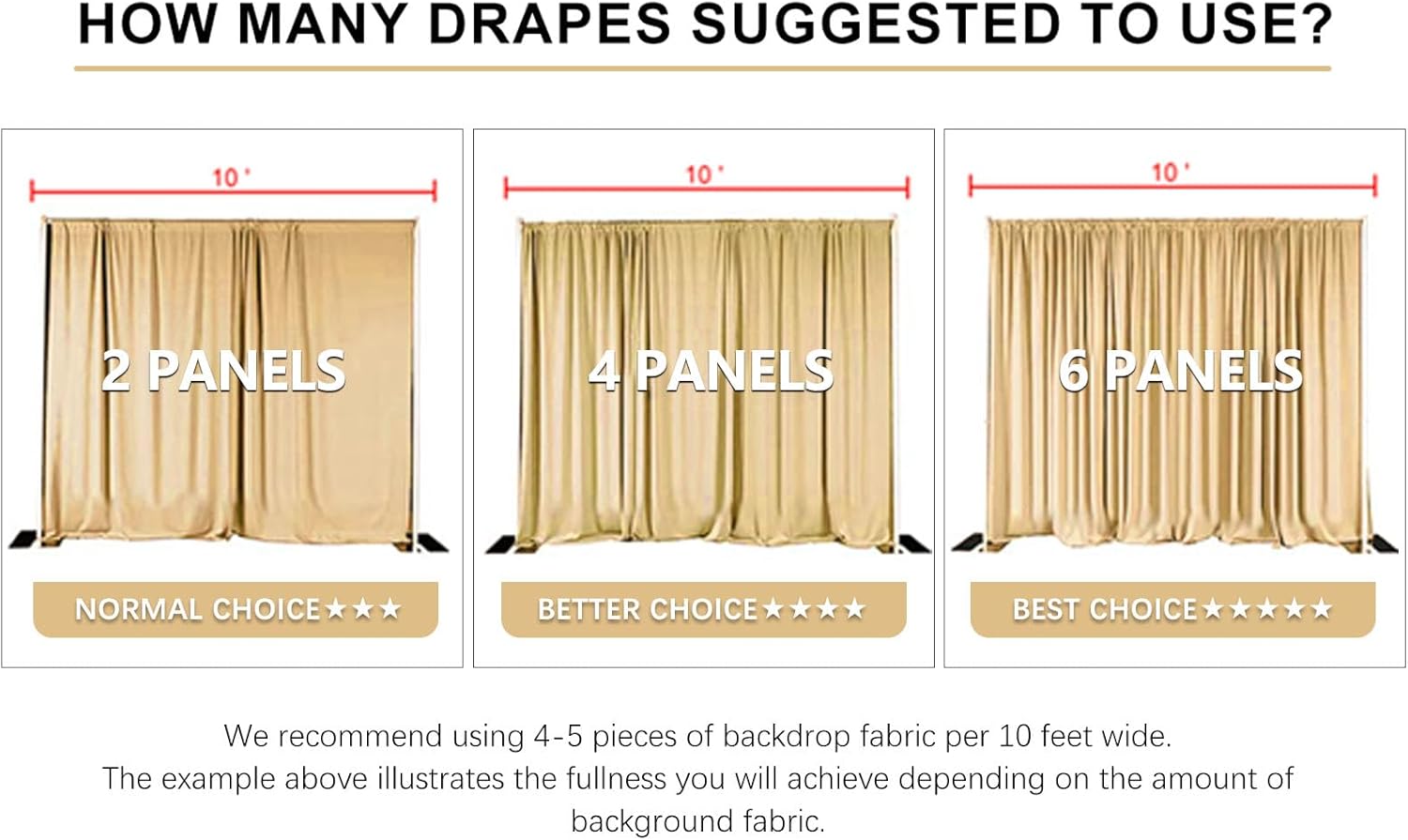 HOW MANY DRAPES SUGGESTED TO USE?

10 '

2 PANELS

NORMAL CHOICE★★★

10 '

4 PANELS

BETTER CHOICE★★★★

10 '

6 PANELS

BEST CHOICE★★★★★

We recommend using 4-5 pieces of backdrop fabric per 10 feet wide.
The example above illustrates the fullness you will achieve depending on the amount of background fabric.