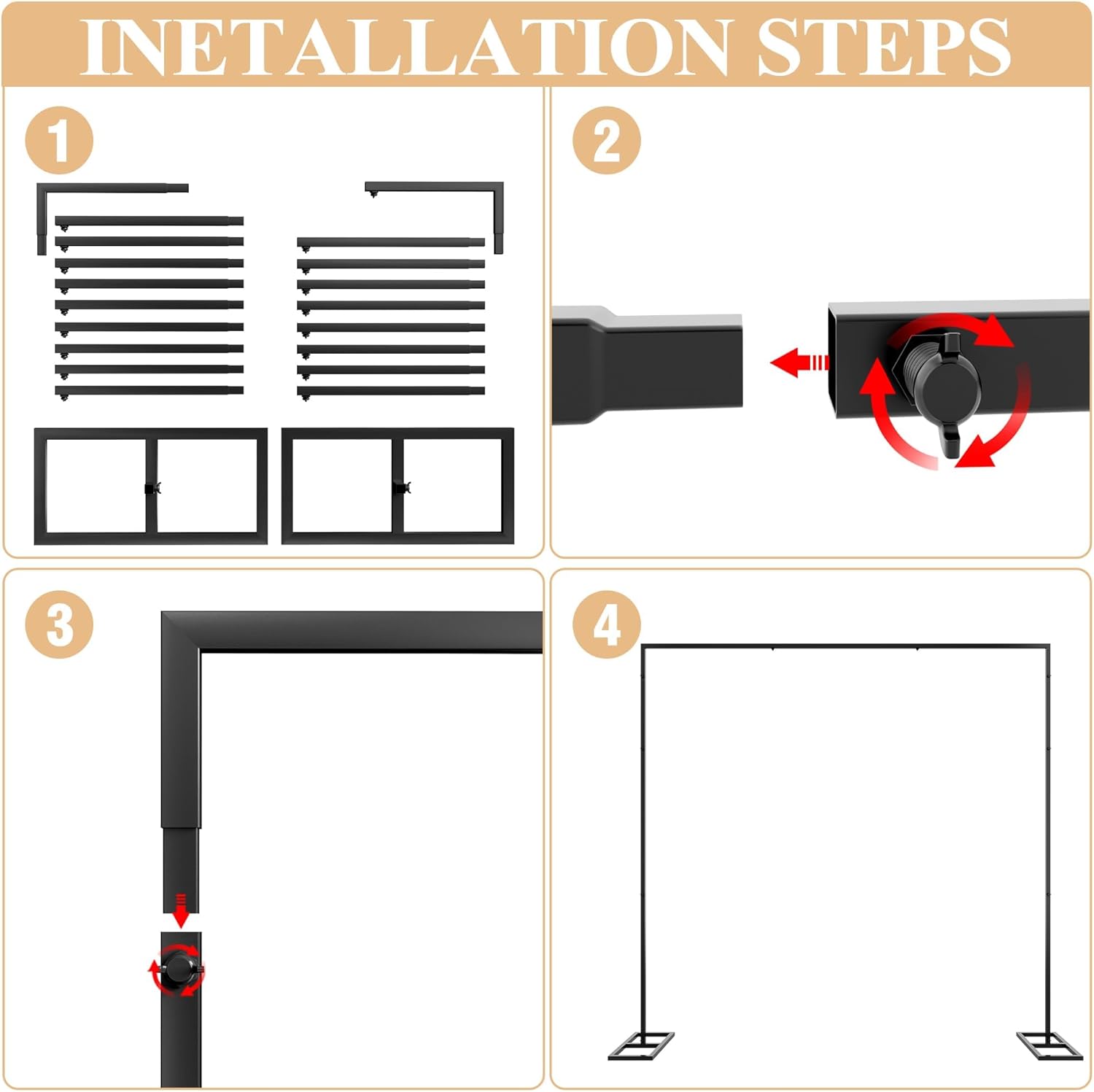 INETALLATION STEPS

1

2

3

4