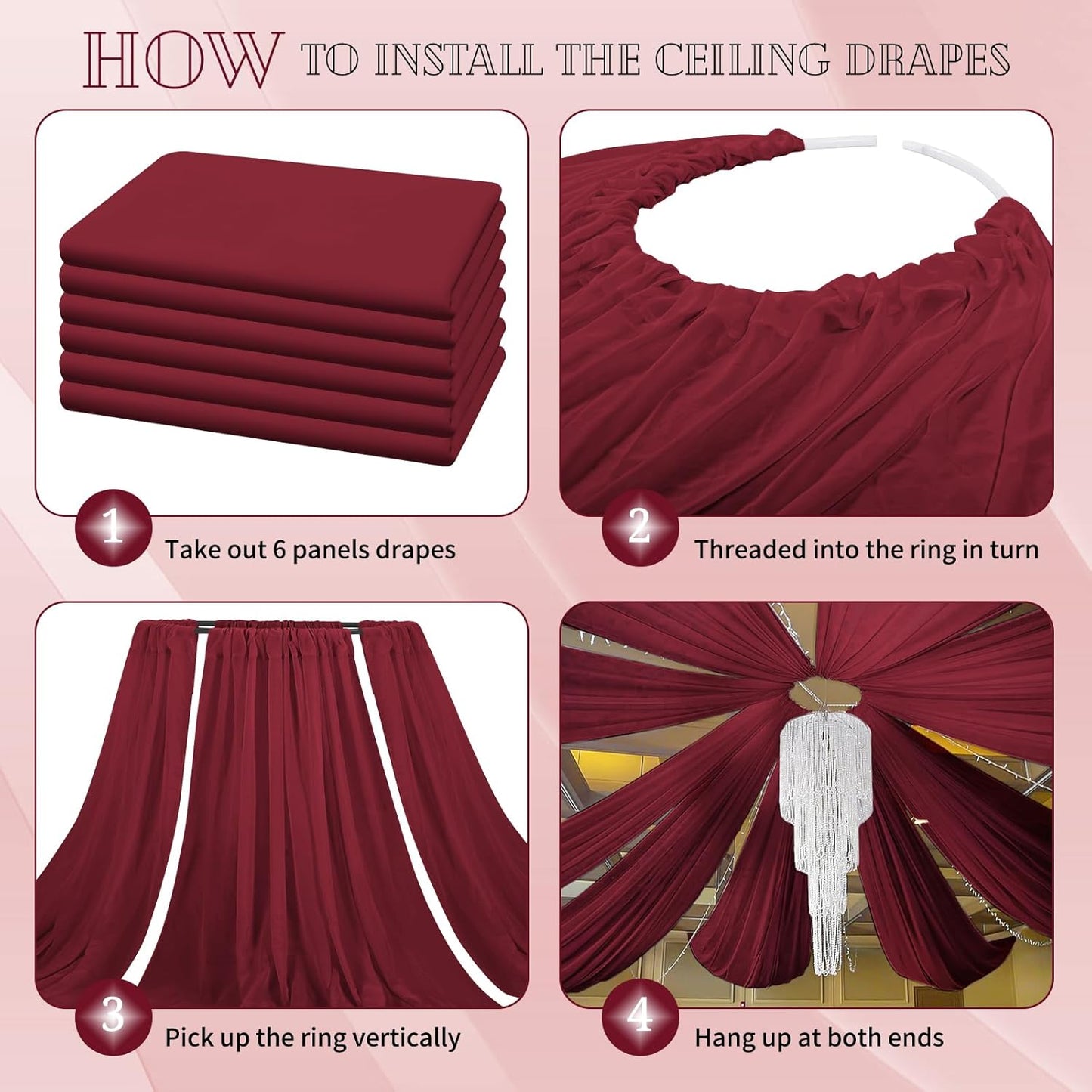 HOW TO INSTALL THE CEILING DRAPES

1 Take out 6 panels drapes

2 Threaded into the ring in turn

3 Pick up the ring vertically

4 Hang up at both ends