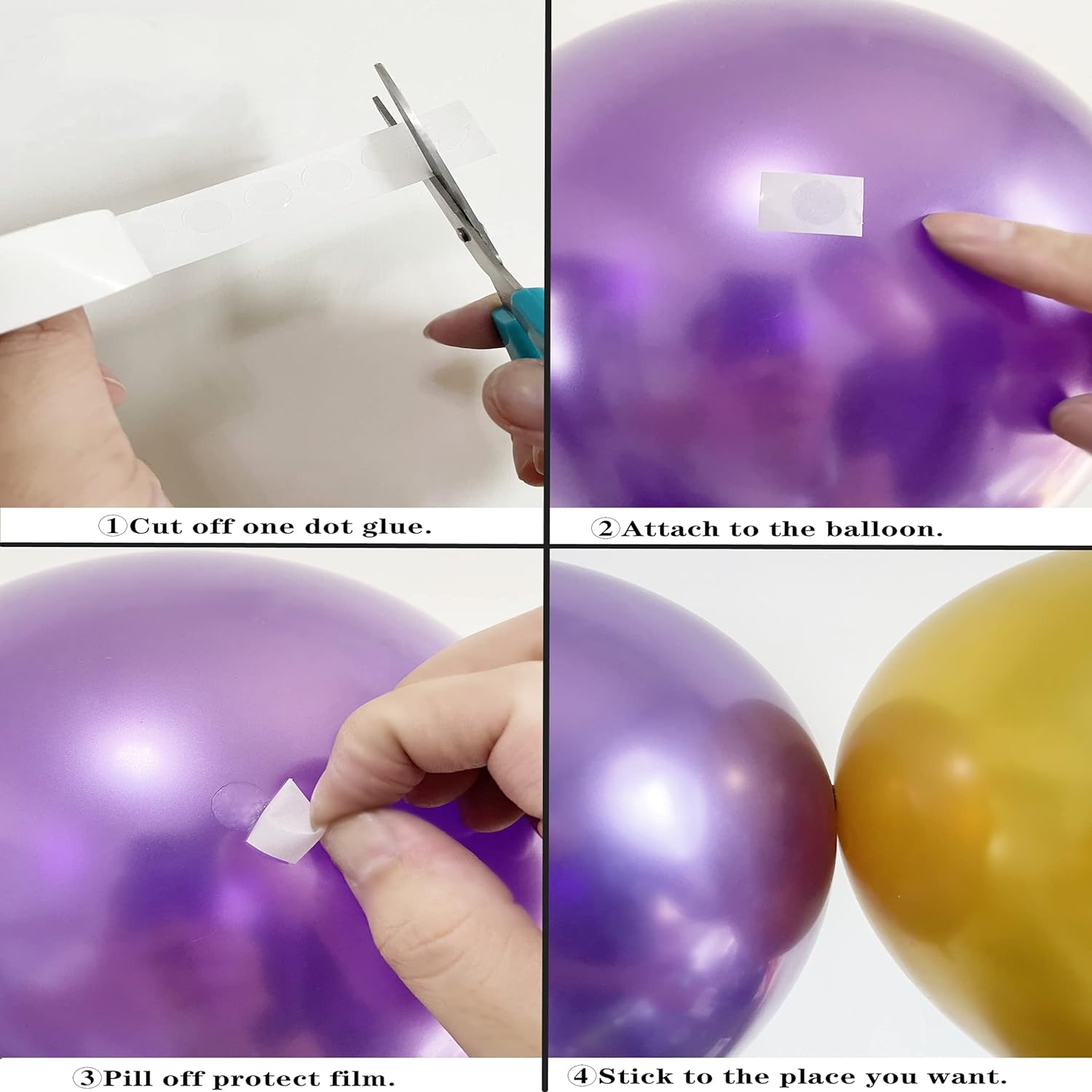 ①Cut off one dot glue.

②Attach to the balloon.

③Pill off protect film.

④Stick to the place you want.