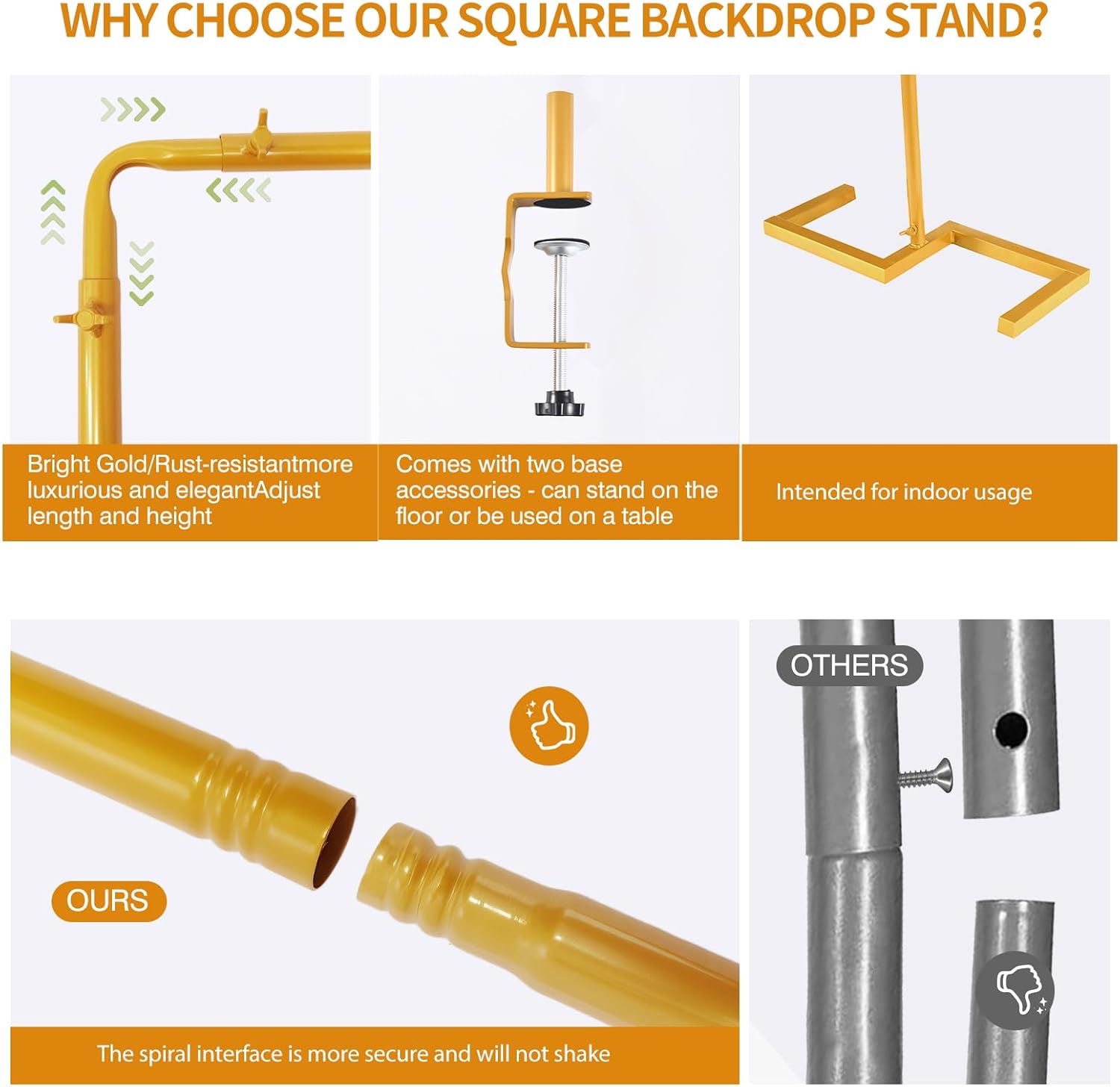 WHY CHOOSE OUR SQUARE BACKDROP STAND?

Bright Gold/Rust-resistantmore luxurious and elegantAdjust length and height

Comes with two base accessories - can stand on the floor or be used on a table

Intended for indoor usage

OURS

OTHERS

The spiral interface is more secure and will not shake