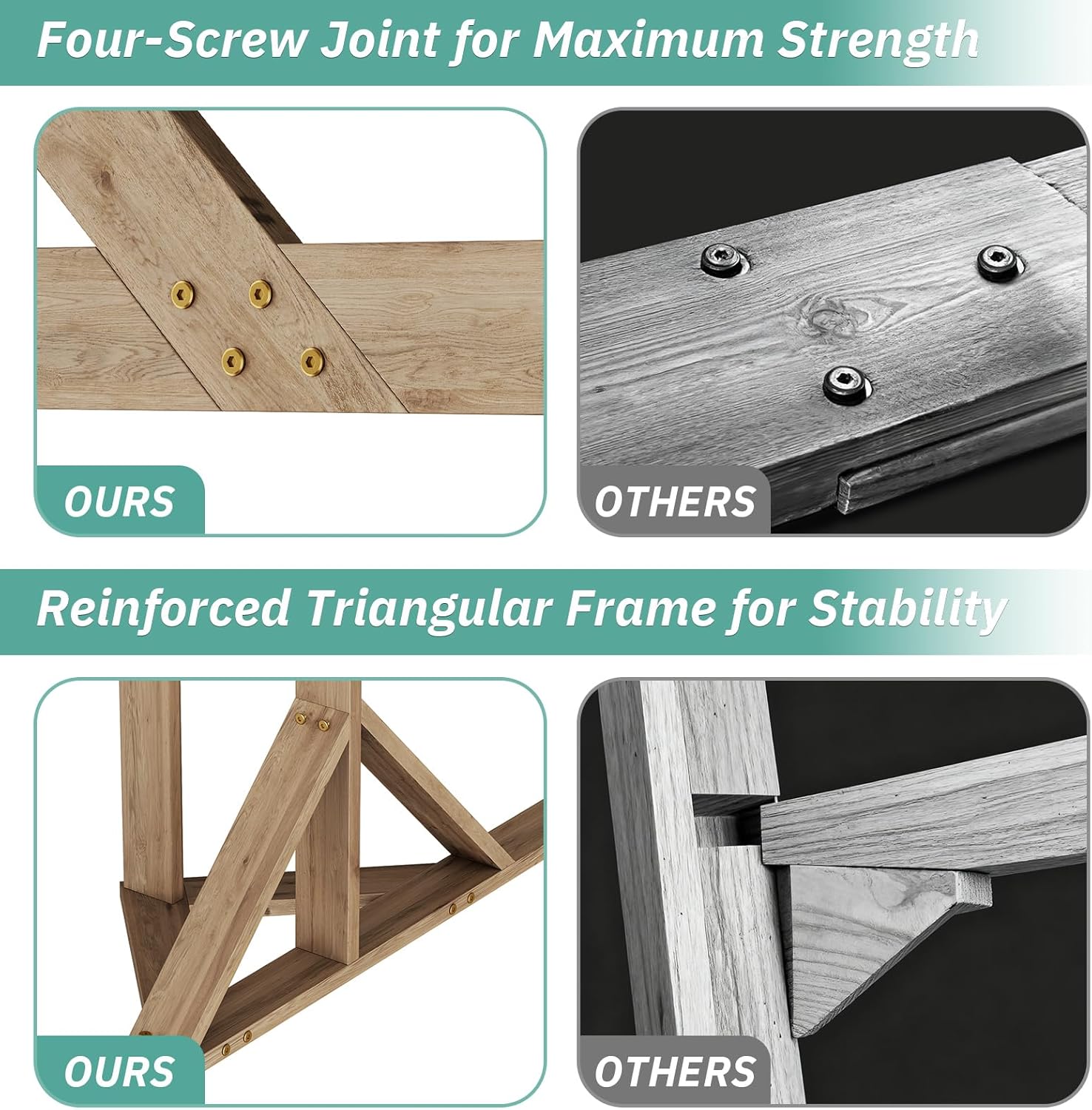 Four-Screw Joint for Maximum Strength

OURS

OTHERS

Reinforced Triangular Frame for Stability

OURS

OTHERS