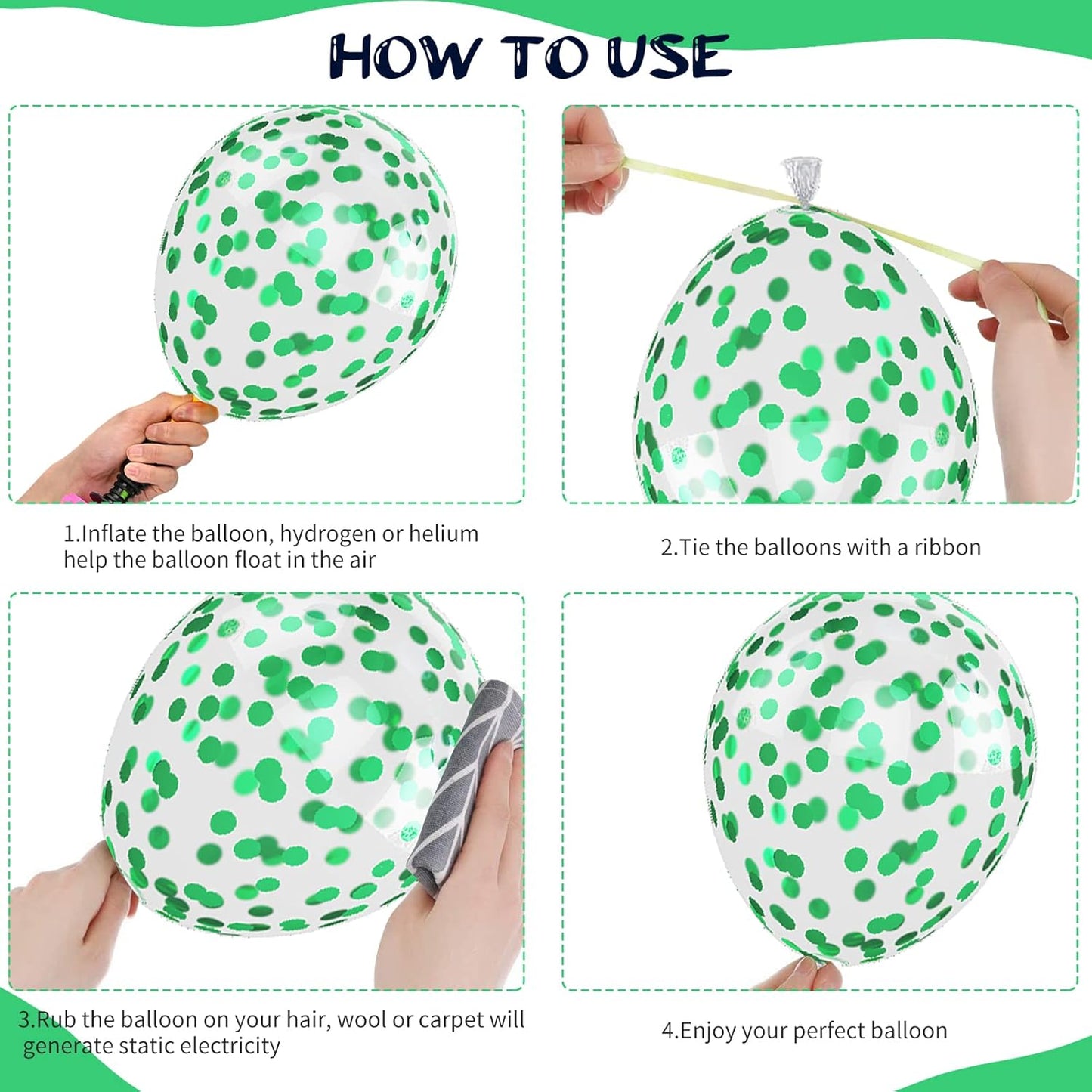 HOW TO USE

1.Inflate the balloon, hydrogen or helium help the balloon float in the air

2.Tie the balloons with a ribbon

3.Rub the balloon on your hair, wool or carpet will generate static electricity

4.Enjoy your perfect balloon