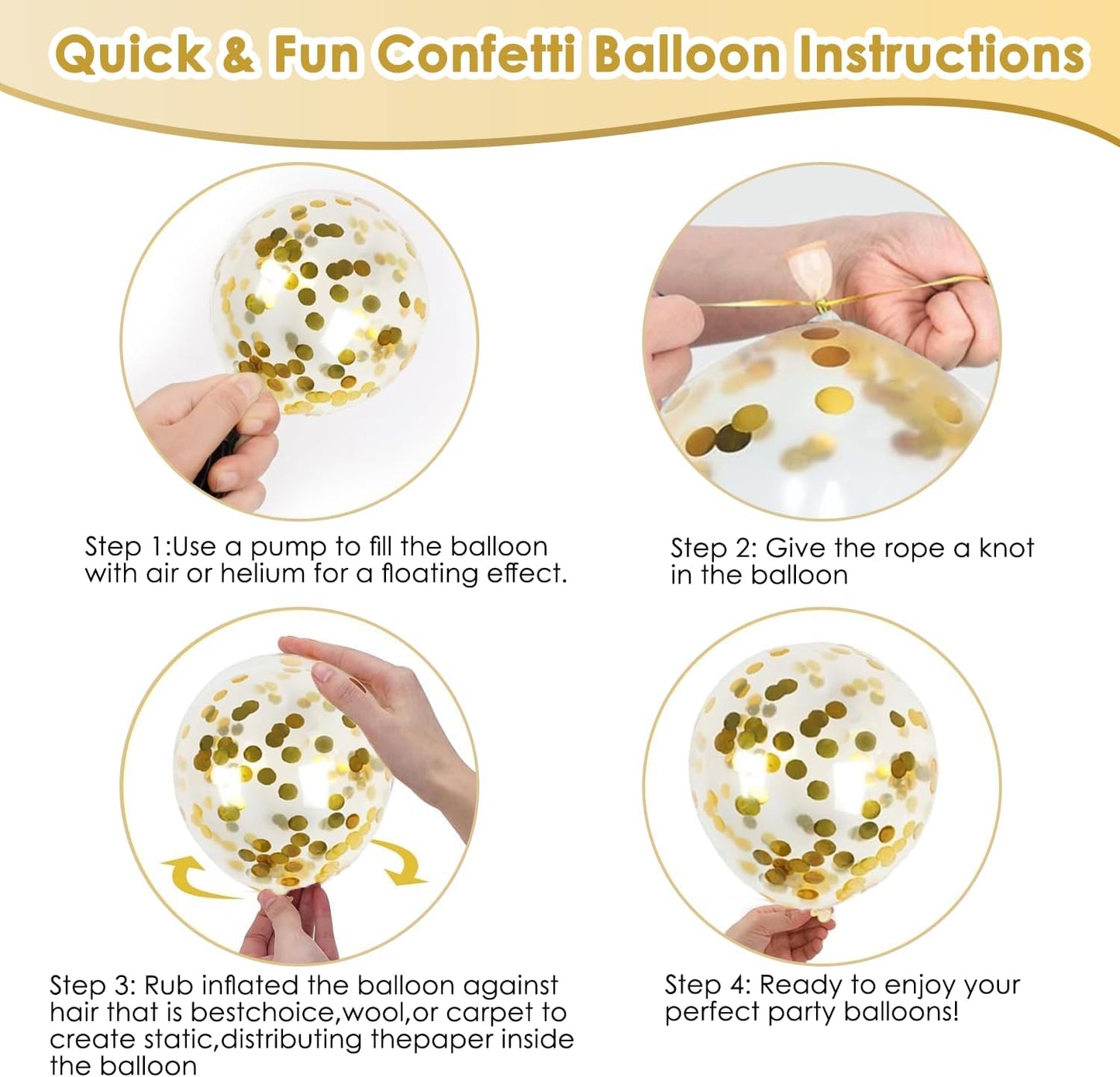 Quick & Fun Confetti Balloon Instructions

Step 1:Use a pump to fill the balloon with air or helium for a floating effect.

Step 2: Give the rope a knot in the balloon

Step 3: Rub inflated the balloon against hair that is bestchoice,wool,or carpet to create static,distributing thepaper inside the balloon

Step 4: Ready to enjoy your perfect party balloons!