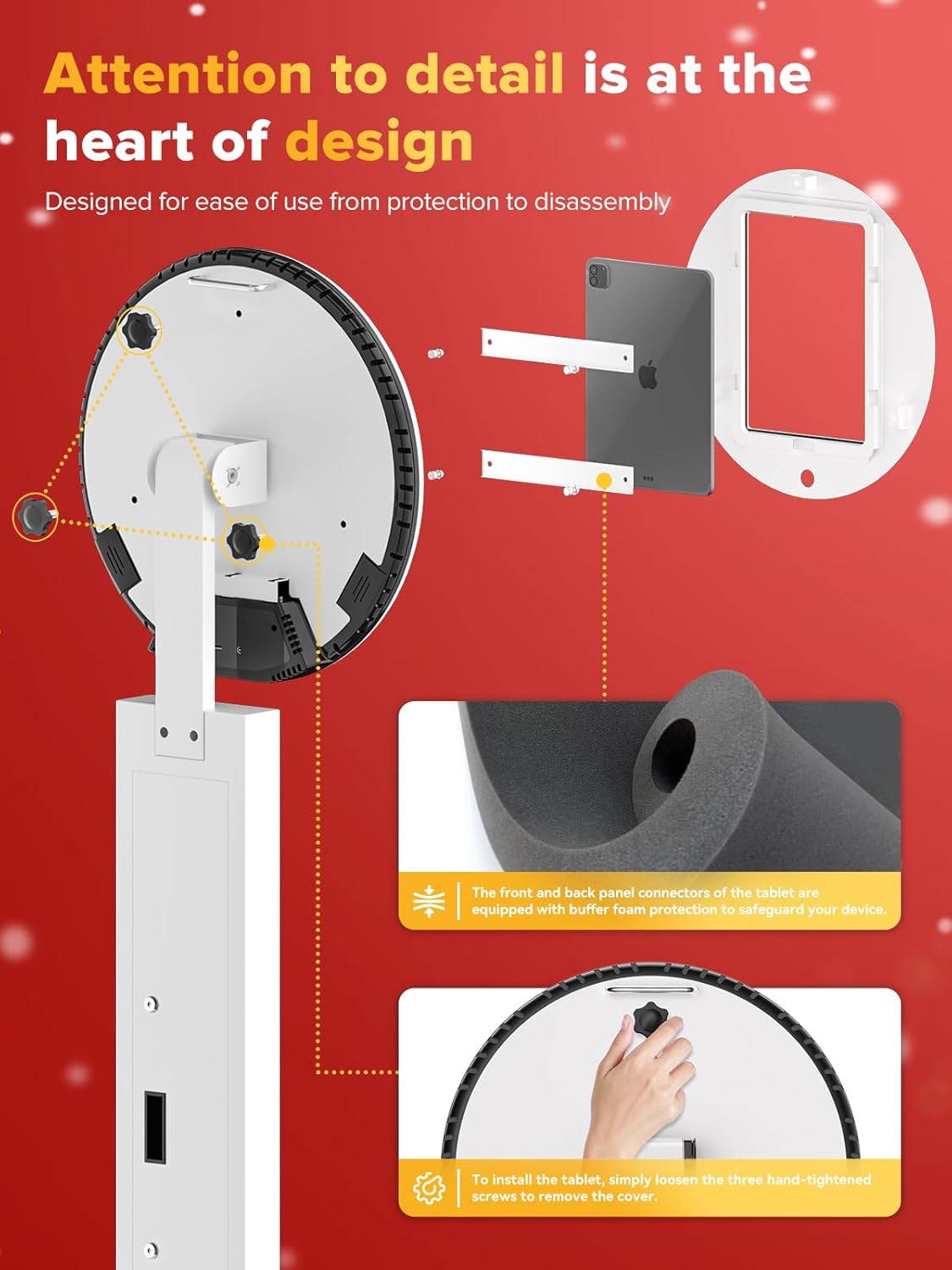 Attention to detail is at the heart of design

Designed for ease of use from protection to disassembly

The front and back panel connectors of the tablet are equipped with buffer foam protection to safeguard your device.

To install the tablet, simply loosen the three hand-tightened screws to remove the cover.