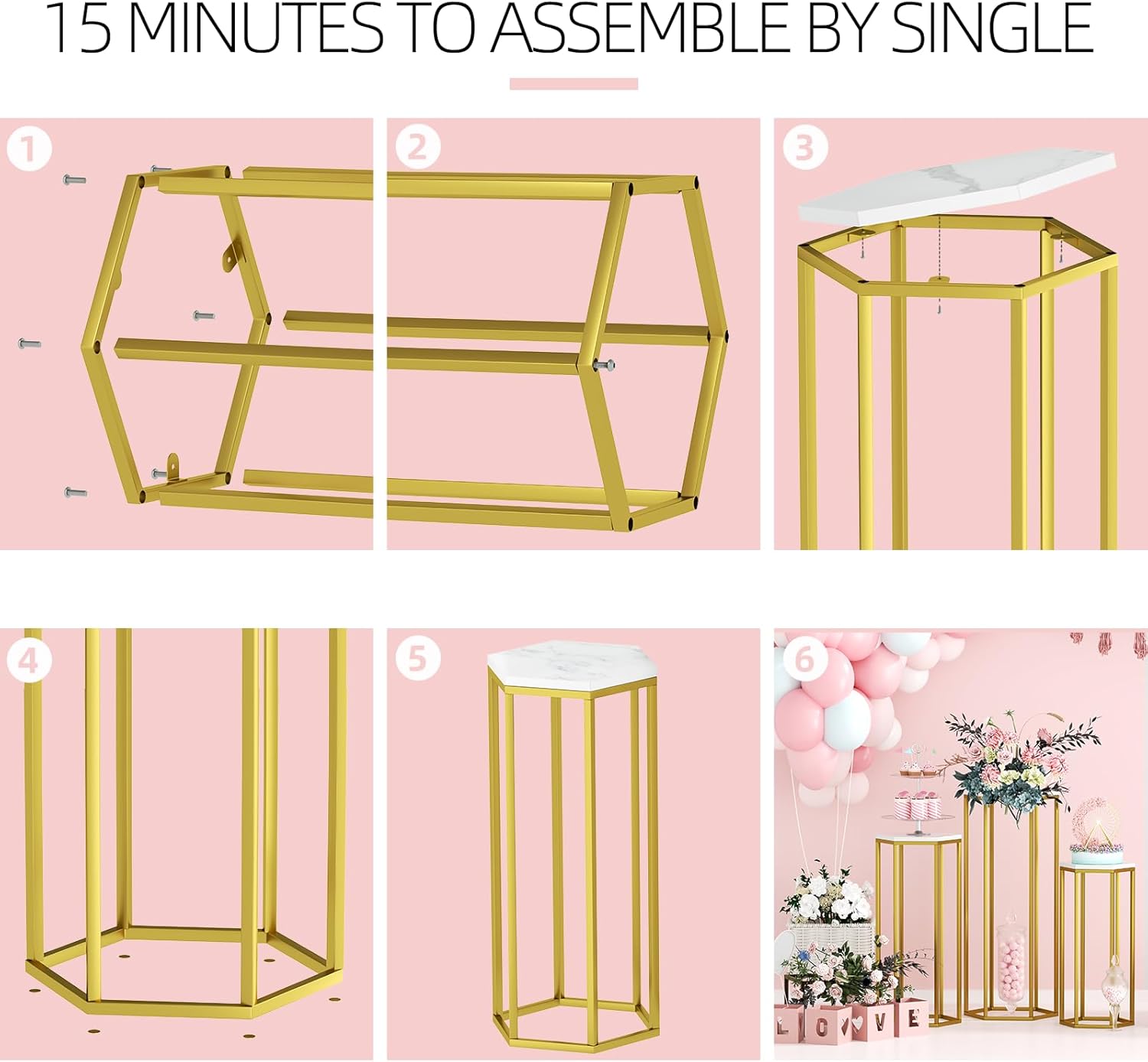 15 MINUTES TO ASSEMBLE BY SINGLE

1

2

3

4

5

6

L O V E