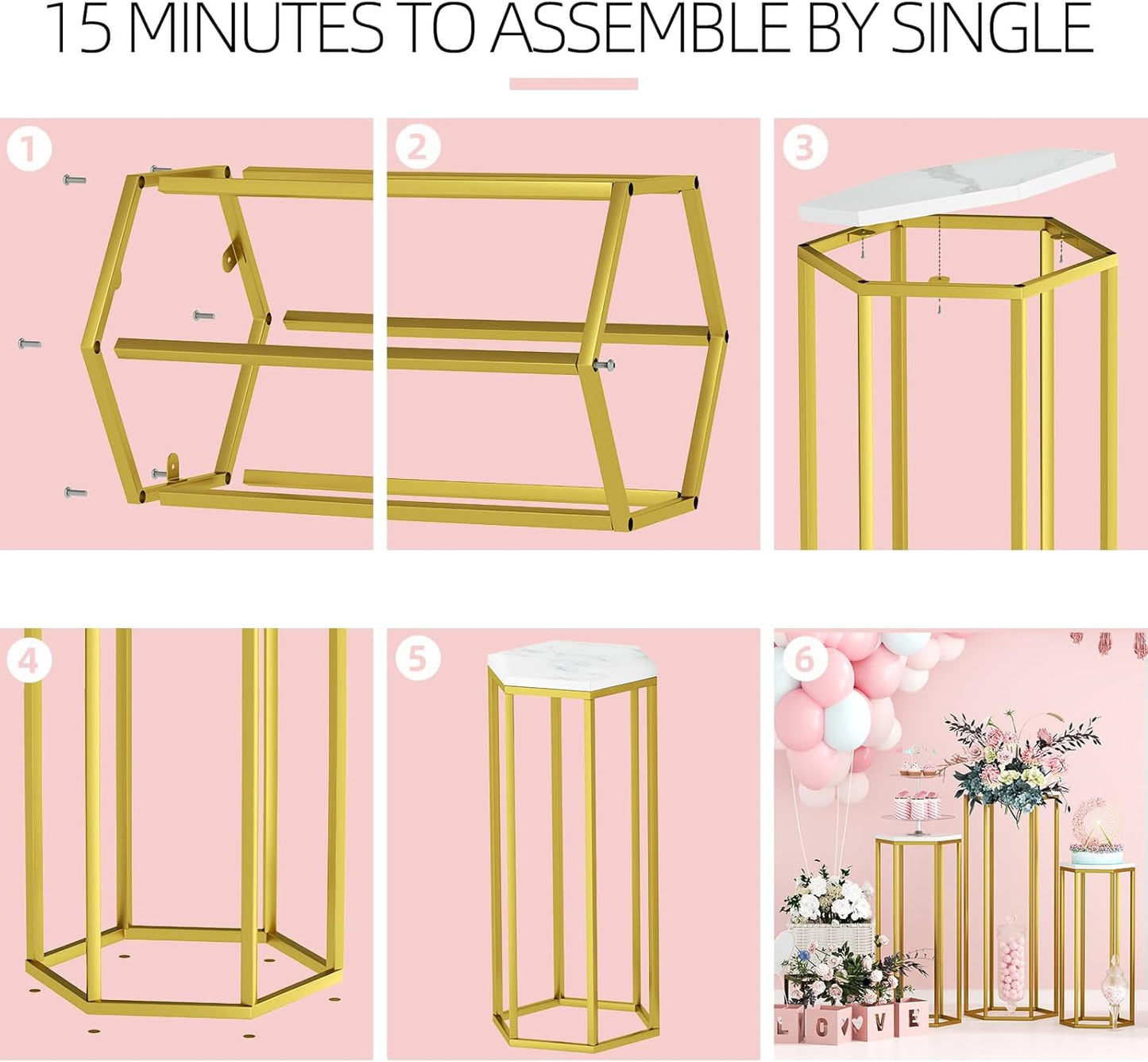 15 MINUTES TO ASSEMBLE BY SINGLE

1

2

3

4

5

6

LOVE