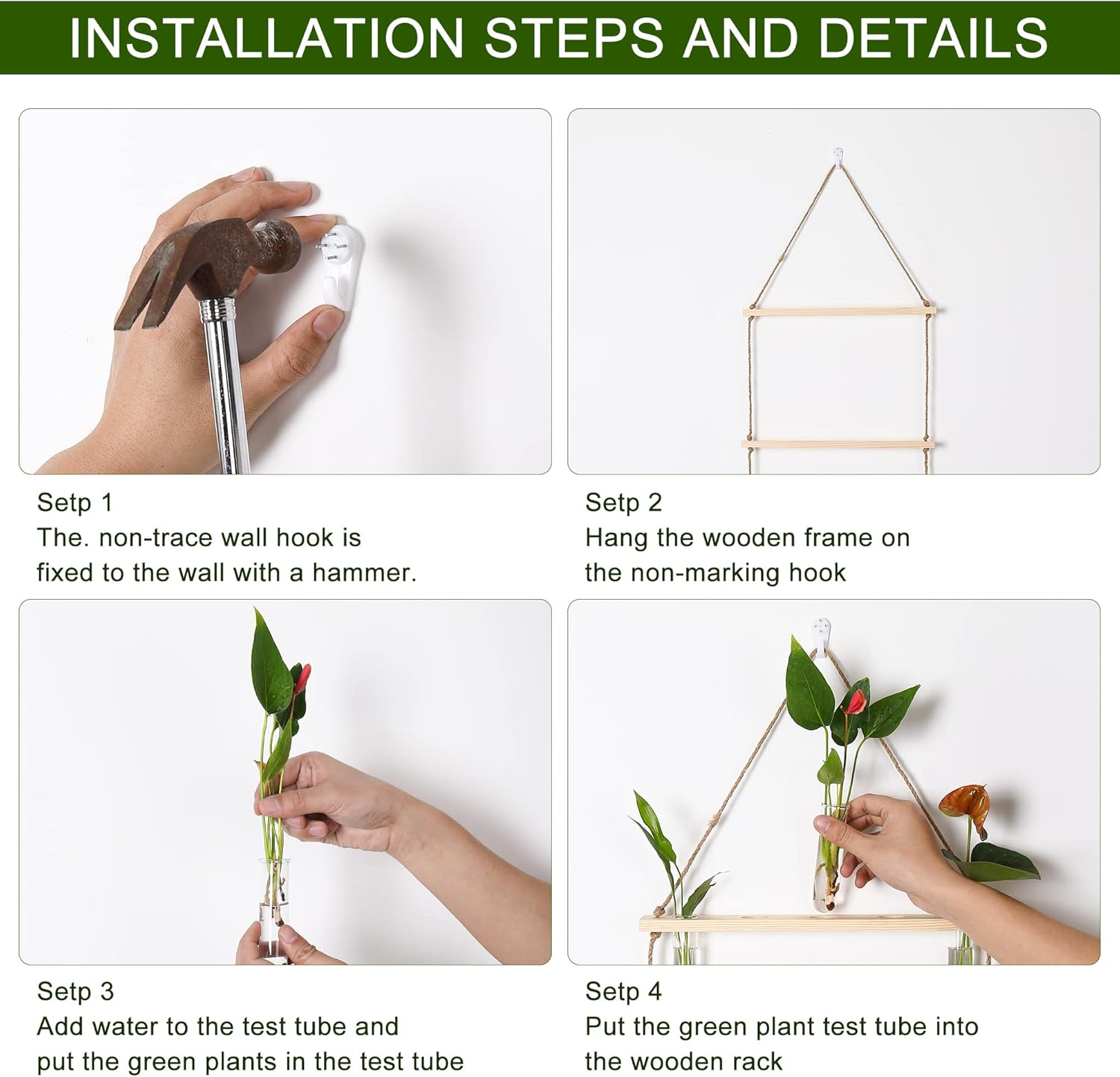 INSTALLATION STEPS AND DETAILS

Setp 1
The. non-trace wall hook is fixed to the wall with a hammer.

Setp 2
Hang the wooden frame on the non-marking hook

Setp 3
Add water to the test tube and put the green plants in the test tube

Setp 4
Put the green plant test tube into the wooden rack