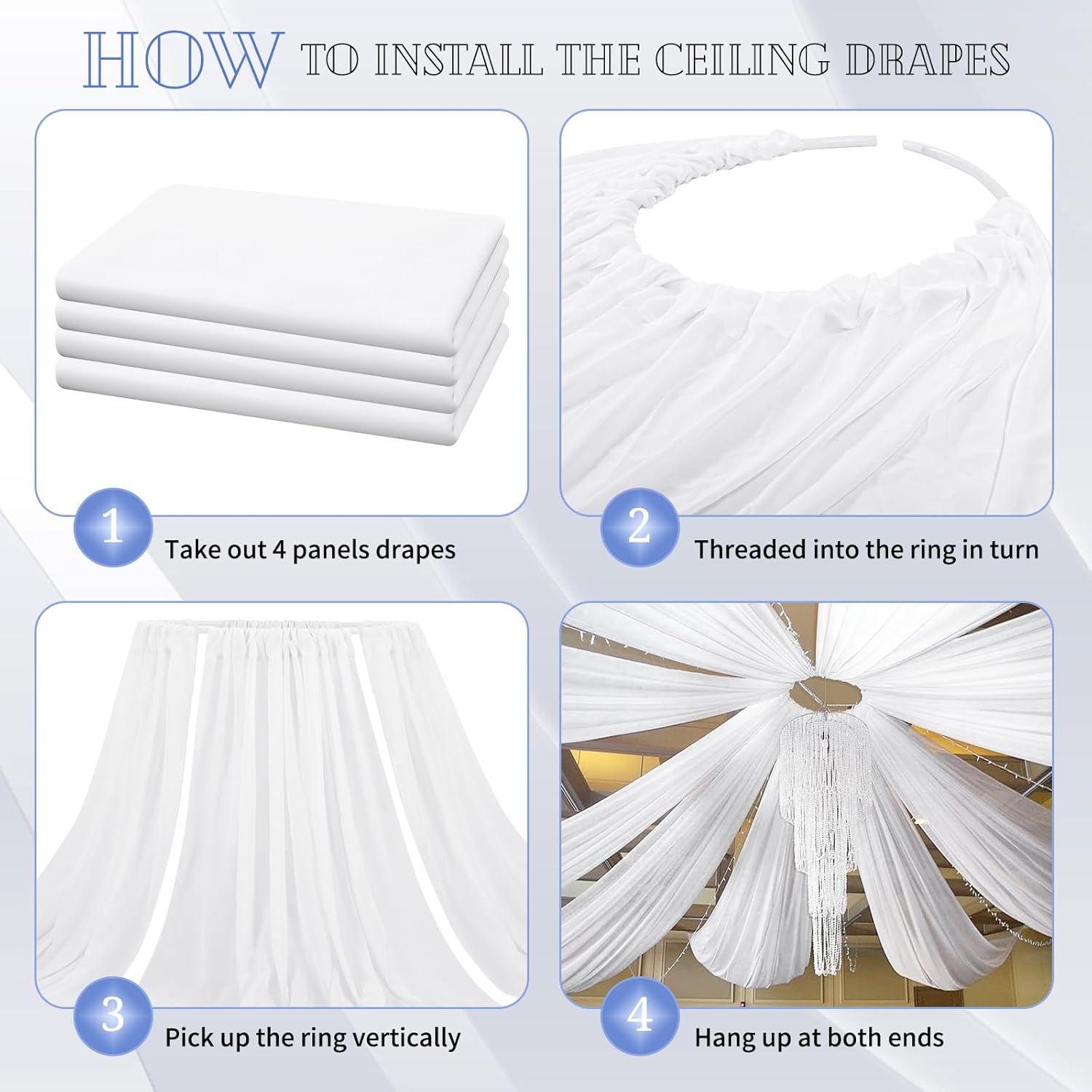 HOW TO INSTALL THE CEILING DRAPES

1 Take out 4 panels drapes

2 Threaded into the ring in turn

3 Pick up the ring vertically

4 Hang up at both ends