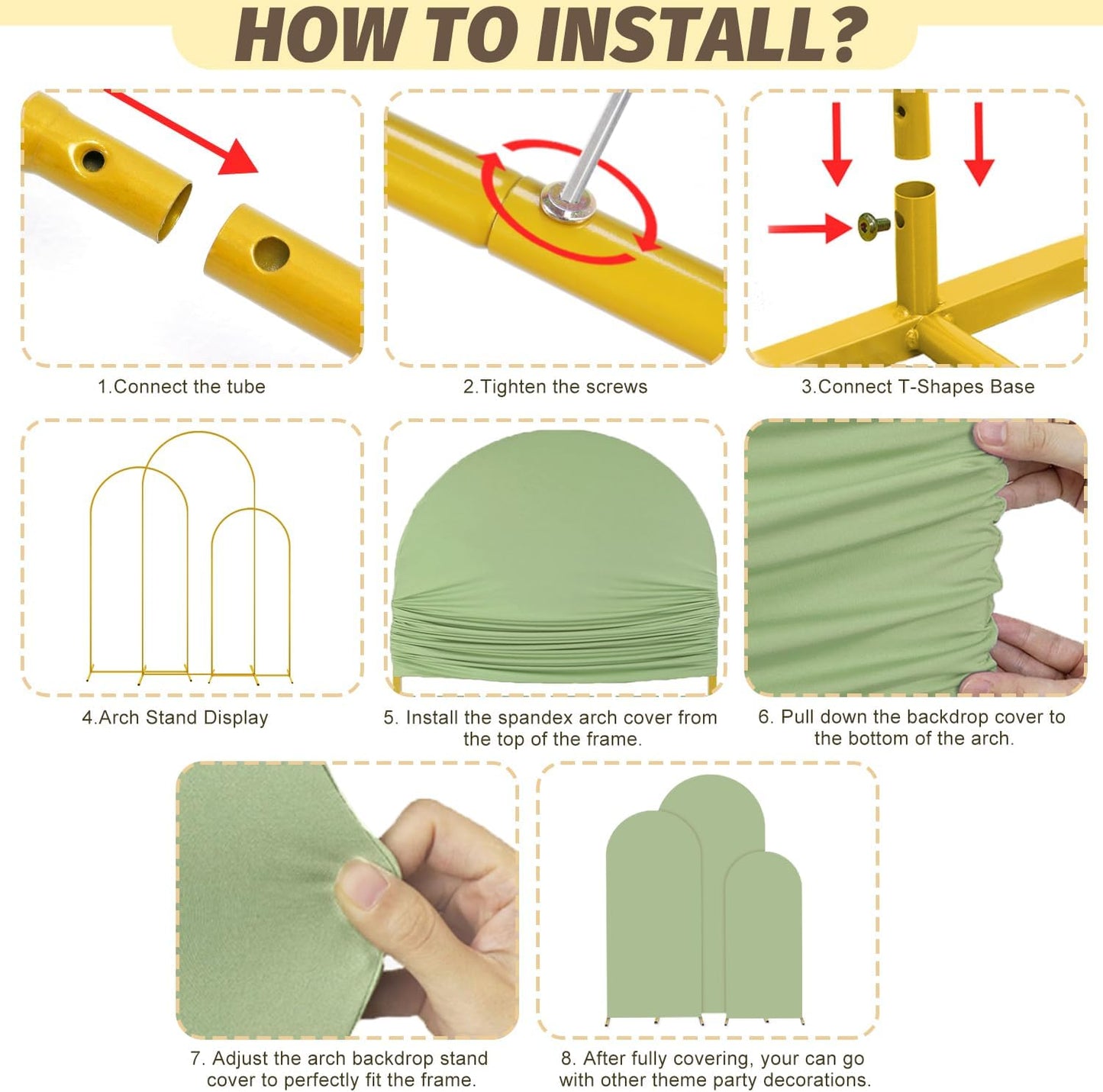 HOW TO INSTALL?

1.Connect the tube

2.Tighten the screws

3.Connect T-Shapes Base

4.Arch Stand Display

5. Install the spandex arch cover from the top of the frame.

6. Pull down the backdrop cover to the bottom of the arch.

7. Adjust the arch backdrop stand cover to perfectly fit the frame.

8. After fully covering, your can go with other theme party decorations.