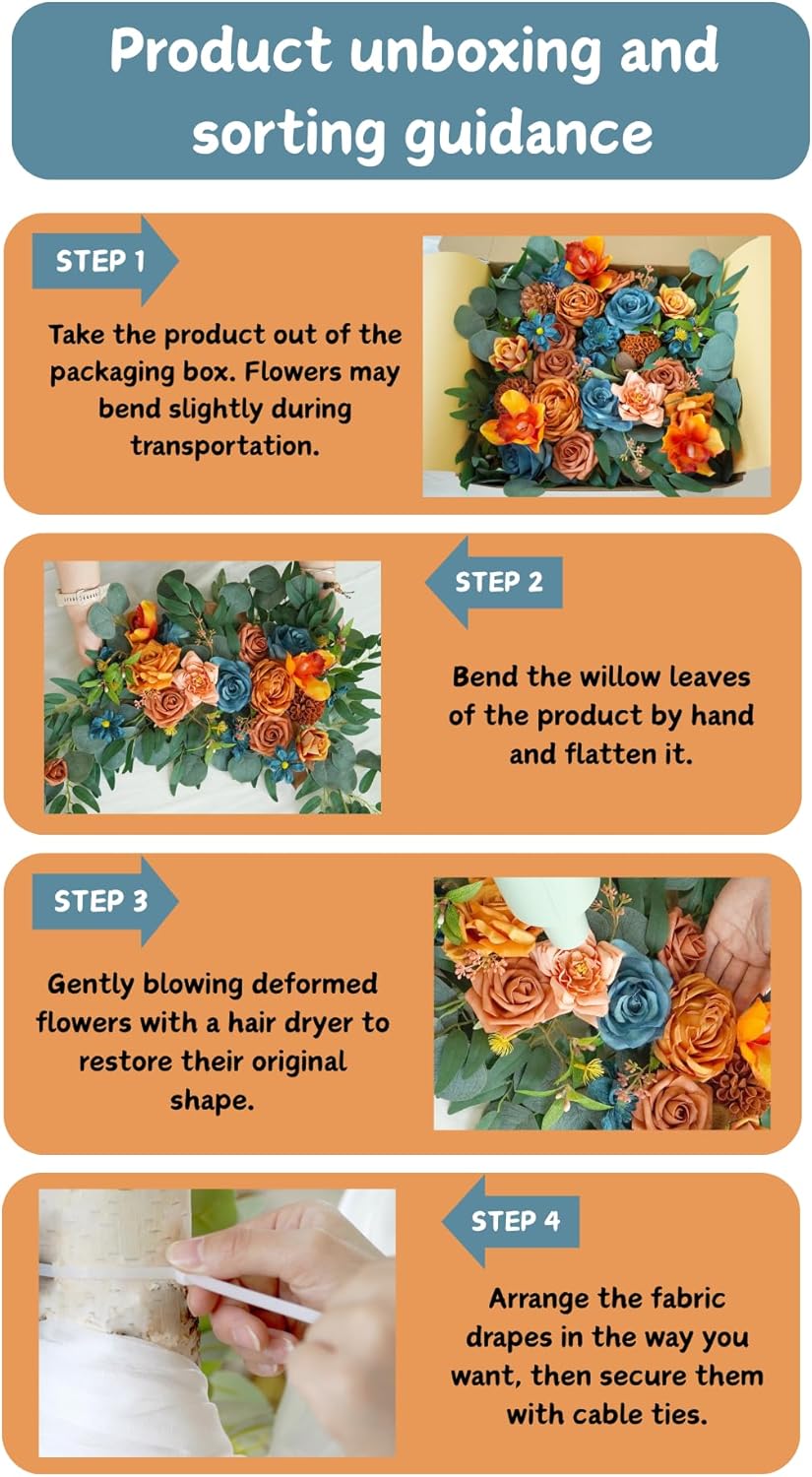 Product unboxing and sorting guidance

STEP 1

Take the product out of the packaging box. Flowers may bend slightly during transportation.

STEP 2

Bend the willow leaves of the product by hand and flatten it.

STEP 3

Gently blowing deformed flowers with a hair dryer to restore their original shape.

STEP 4

Arrange the fabric drapes in the way you want, then secure them with cable ties.