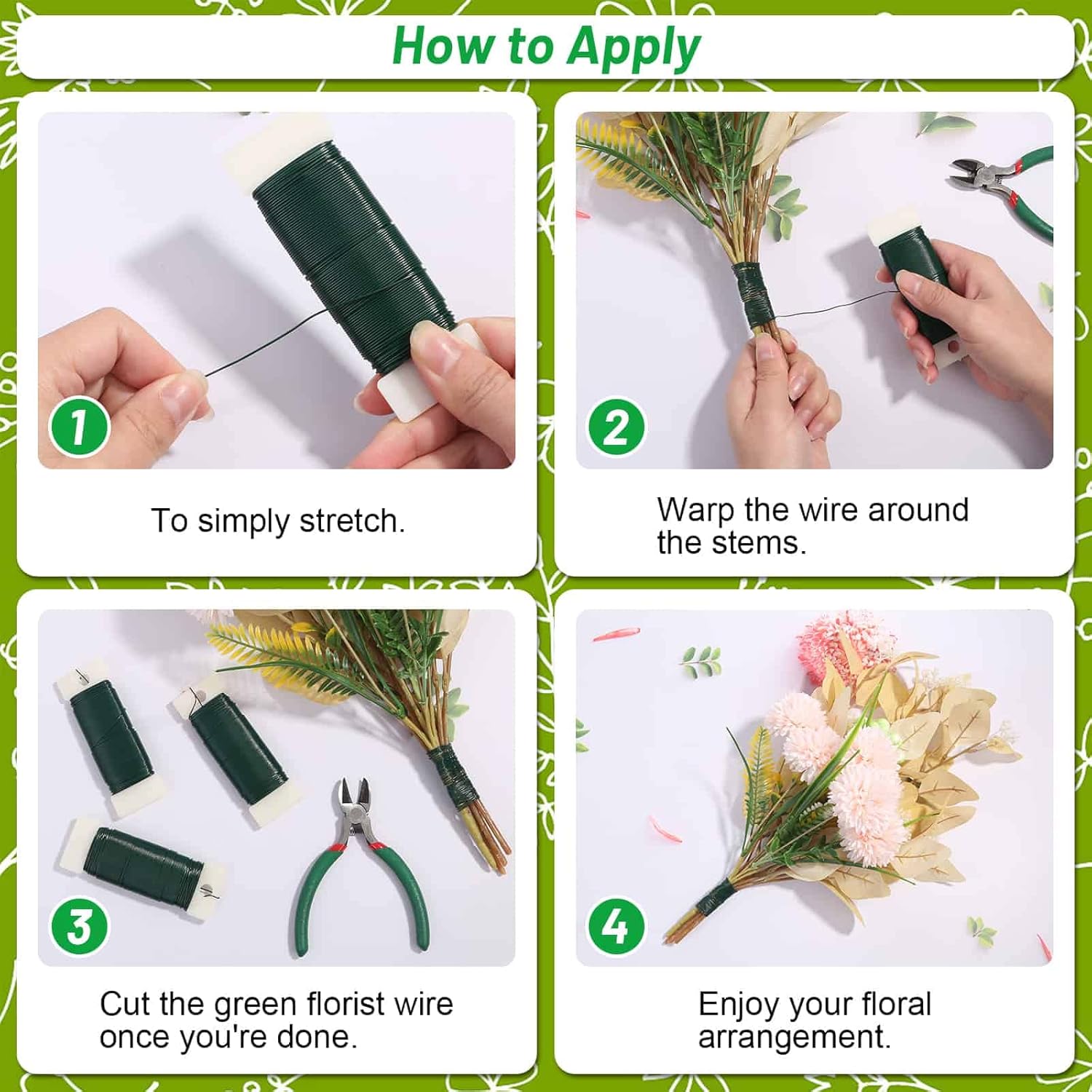 How to Apply

1

To simply stretch.

2

Warp the wire around the stems.

3

Cut the green florist wire once you're done.

4

Enjoy your floral arrangement.