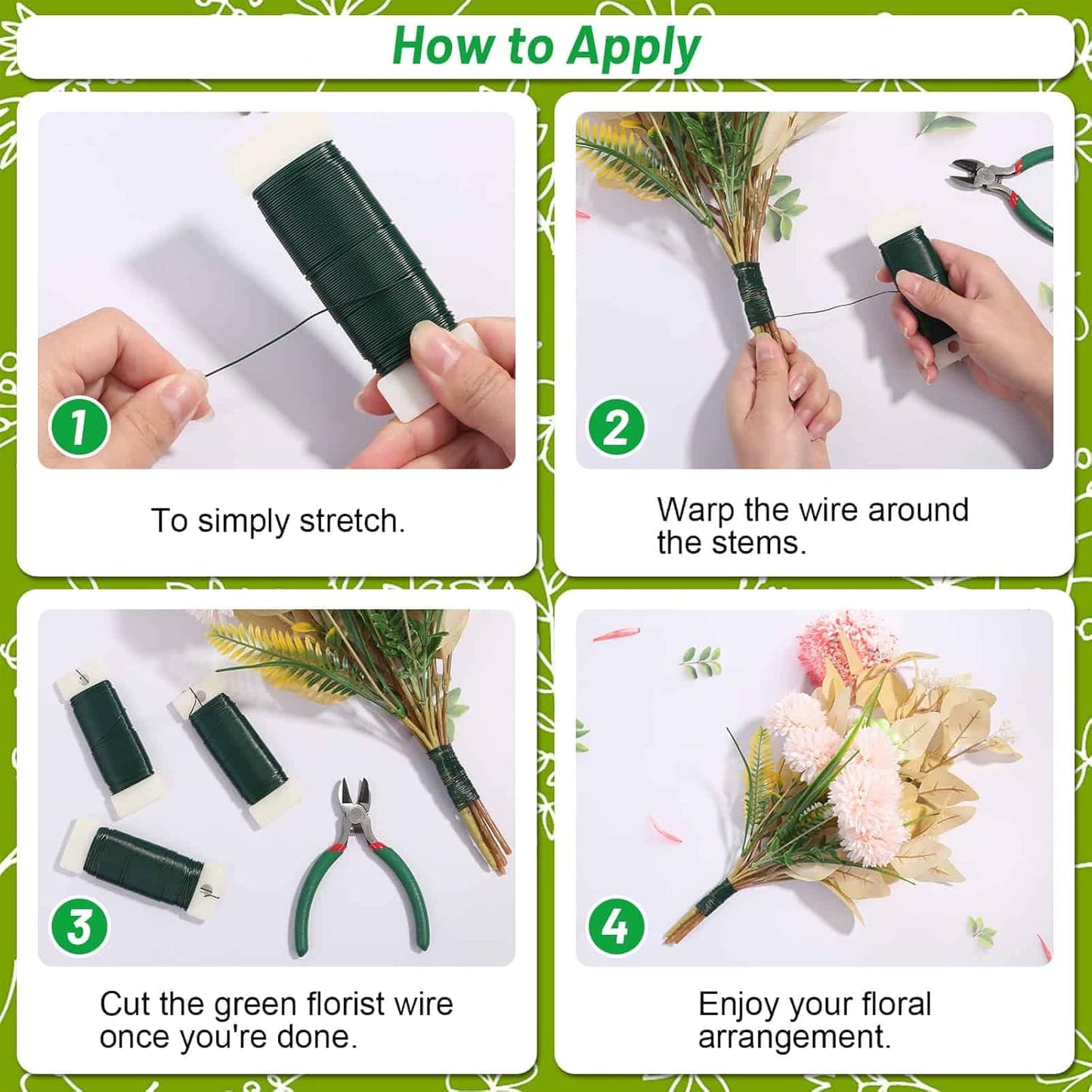 How to Apply

1

To simply stretch.

2

Warp the wire around the stems.

3

Cut the green florist wire once you're done.

4

Enjoy your floral arrangement.