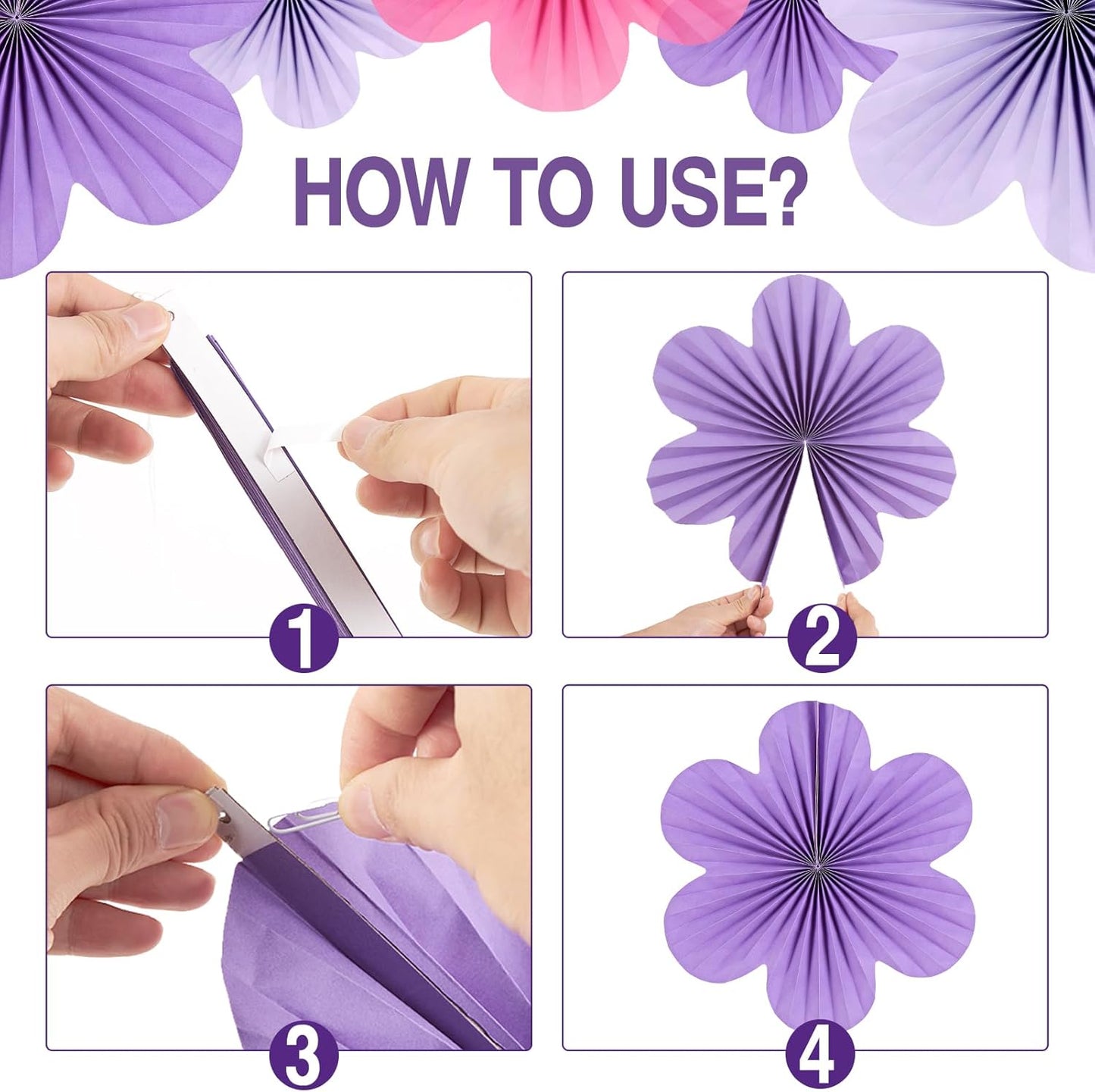 HOW TO USE?

1

2

3

4