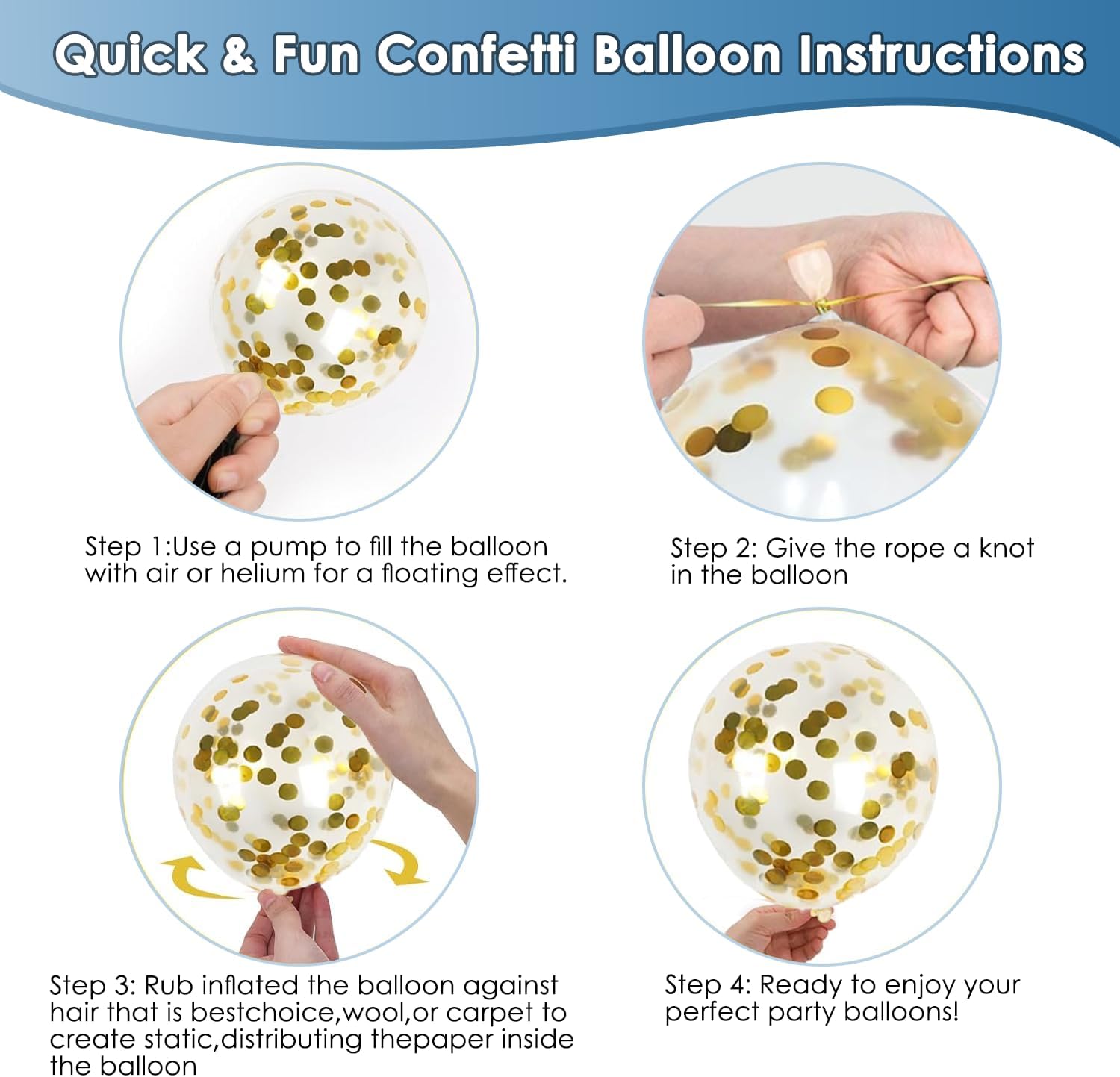 Quick & Fun Confetti Balloon Instructions

Step 1:Use a pump to fill the balloon with air or helium for a floating effect.

Step 2: Give the rope a knot in the balloon

Step 3: Rub inflated the balloon against hair that is bestchoice,wool,or carpet to create static,distributing thepaper inside the balloon

Step 4: Ready to enjoy your perfect party balloons!