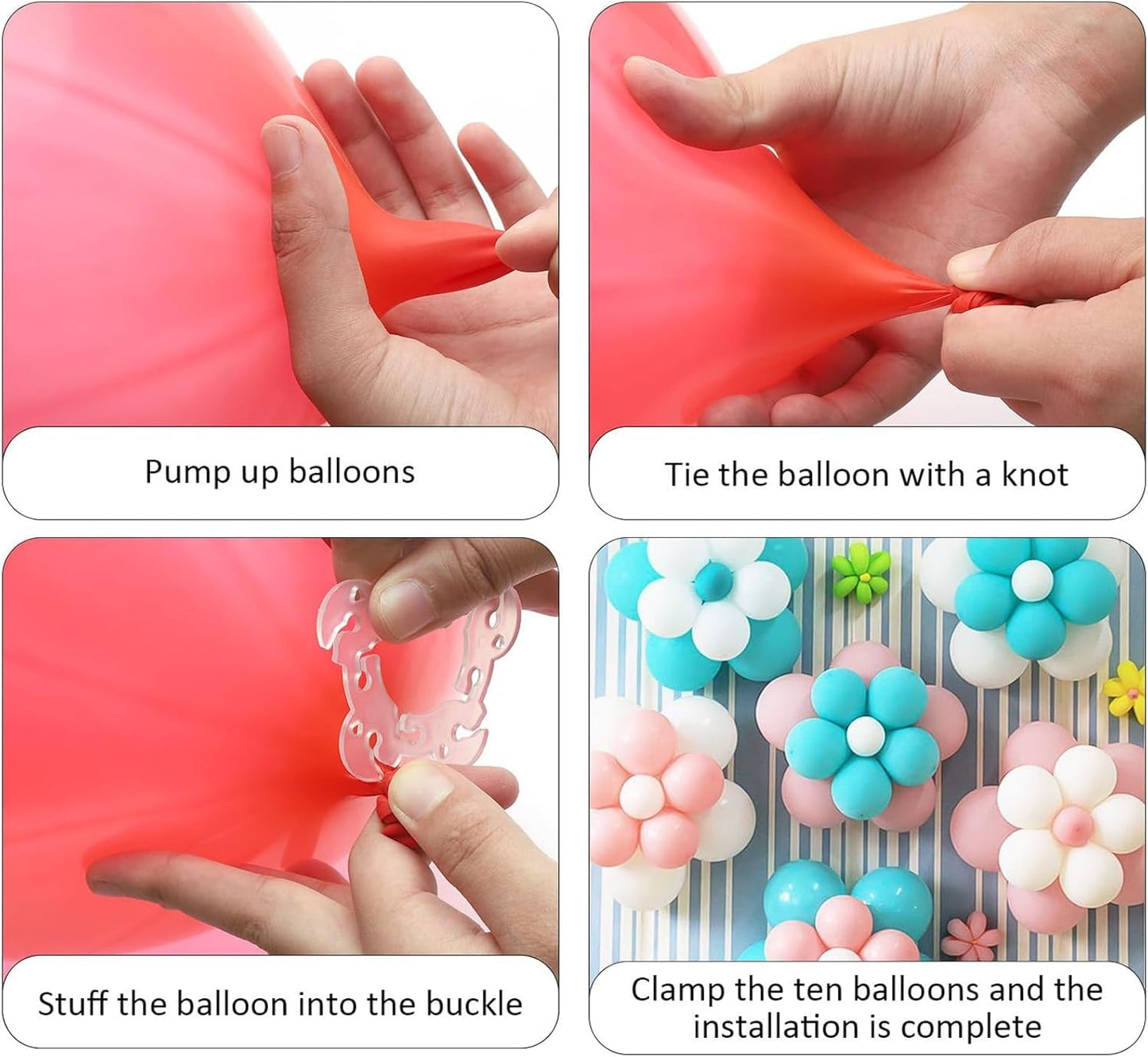 Pump up balloons

Tie the balloon with a knot

Stuff the balloon into the buckle

Clamp the ten balloons and the installation is complete