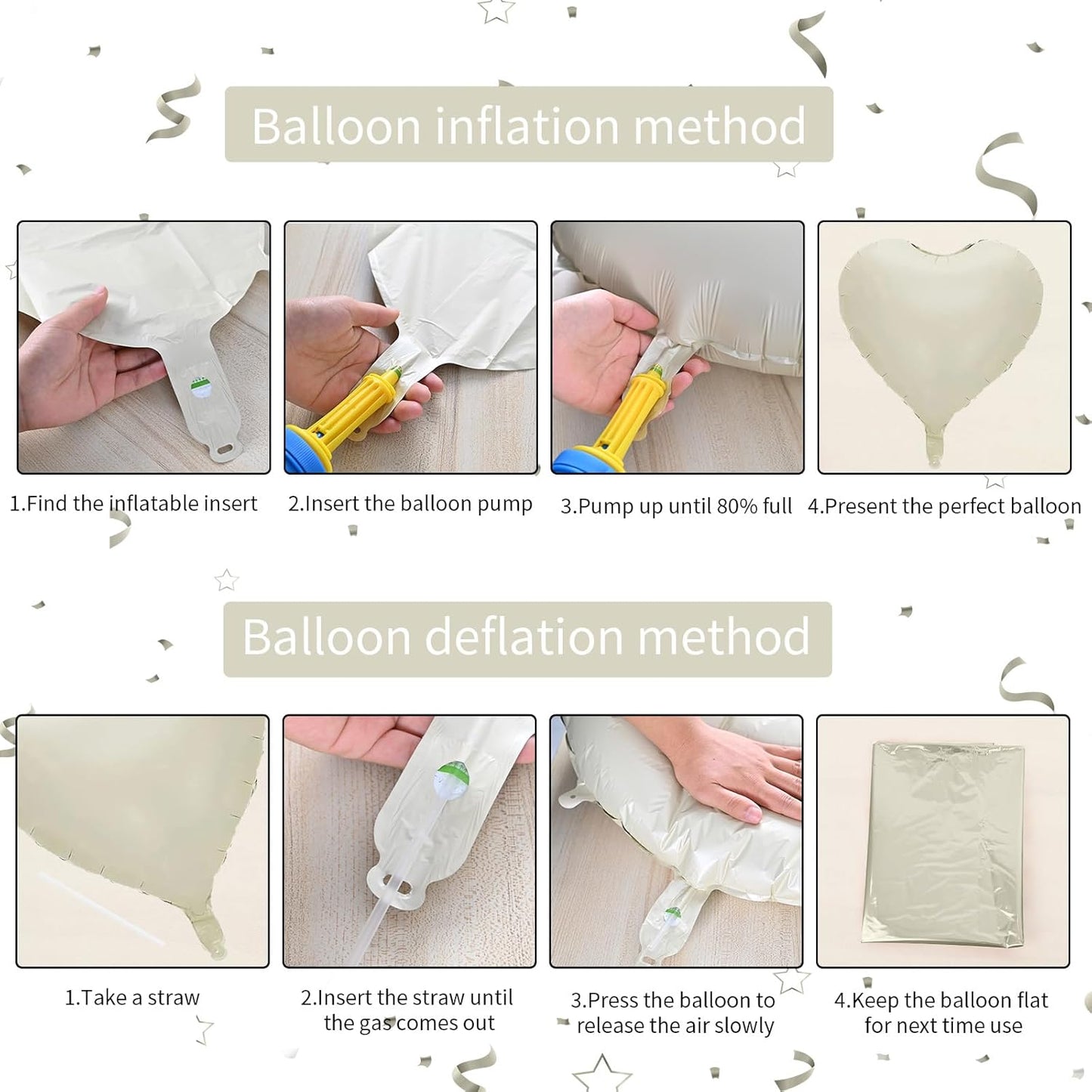 Balloon inflation method

1.Find the inflatable insert

2.Insert the balloon pump

3.Pump up until 80% full

4.Present the perfect balloon

Balloon deflation method

1.Take a straw

2.Insert the straw until the gas comes out

3.Press the balloon to release the air slowly

4.Keep the balloon flat for next time use