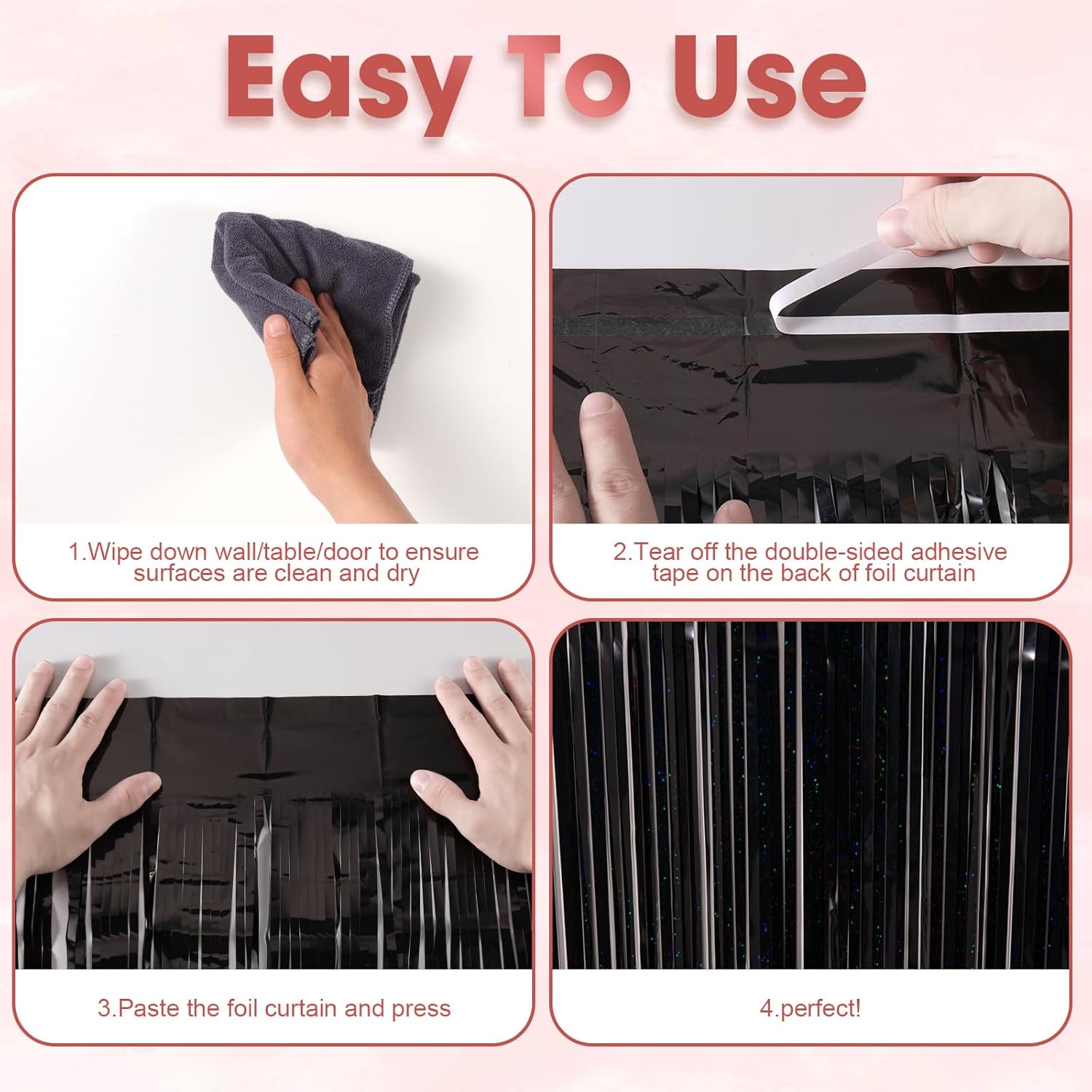 Easy To Use

1.Wipe down wall/table/door to ensure surfaces are clean and dry

2.Tear off the double-sided adhesive tape on the back of foil curtain

3.Paste the foil curtain and press

4.perfect!