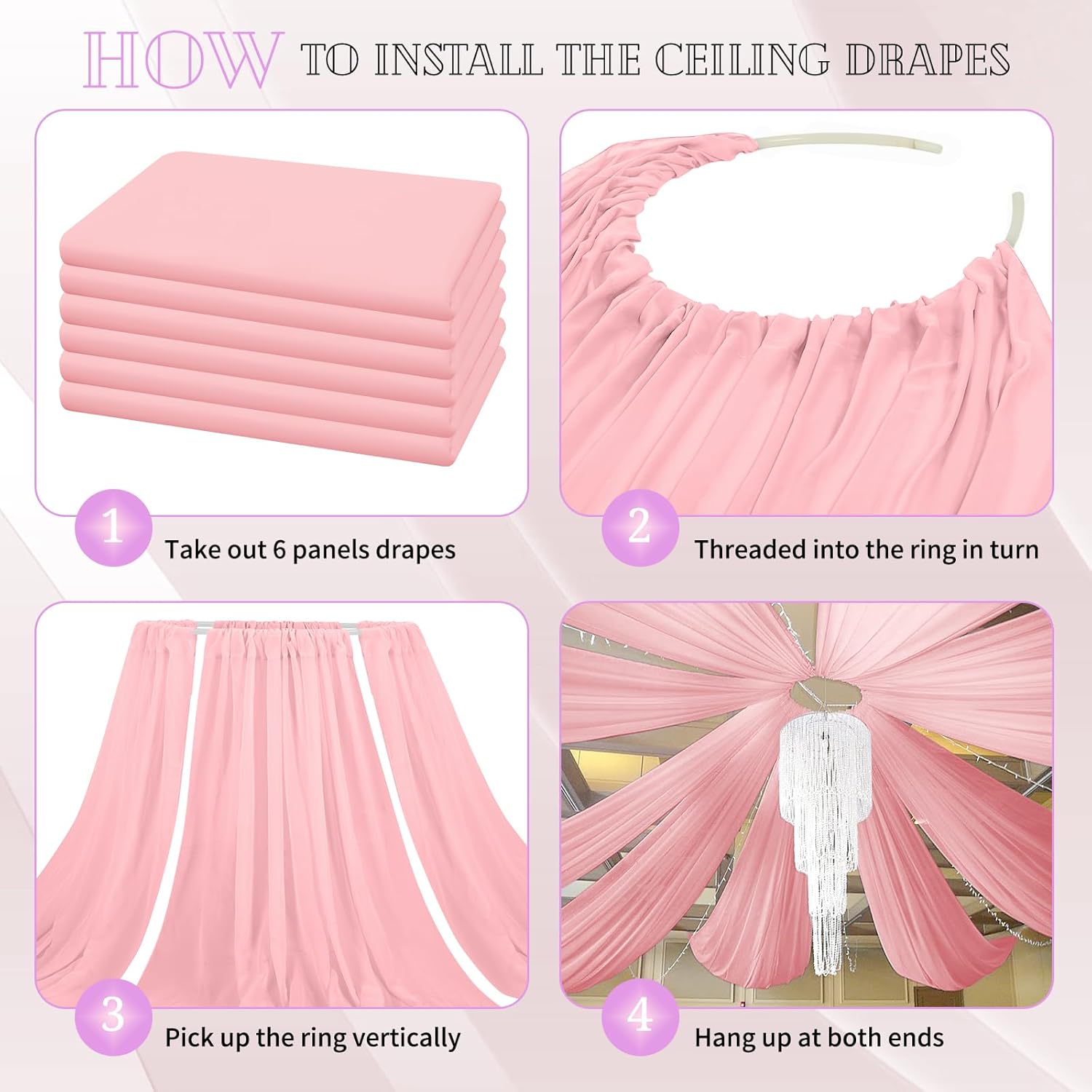 HOW TO INSTALL THE CEILING DRAPES

1
Take out 6 panels drapes

2
Threaded into the ring in turn

3
Pick up the ring vertically

4
Hang up at both ends